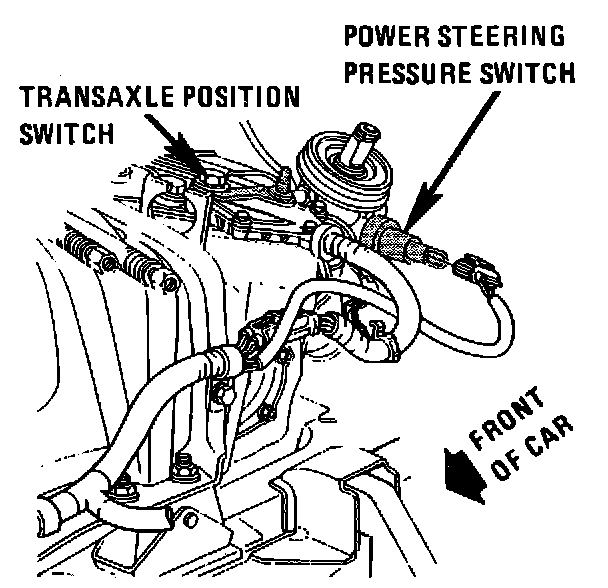 POWER STEERING PRESSURE SWITCH

TRANSAXLE POSITION SWITCH

FRONT OF CAR