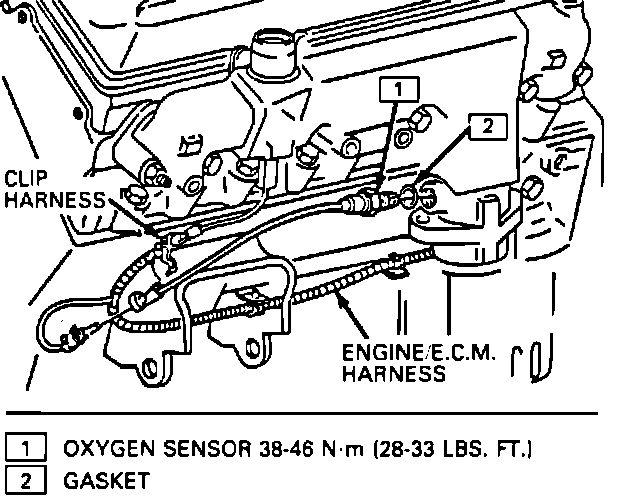 1

2

CLIP
HARNESS

ENGINE/E.C.M.
HARNESS

1 OXYGEN SENSOR 38-46 N·m (28-33 LBS. FT.)
2 GASKET