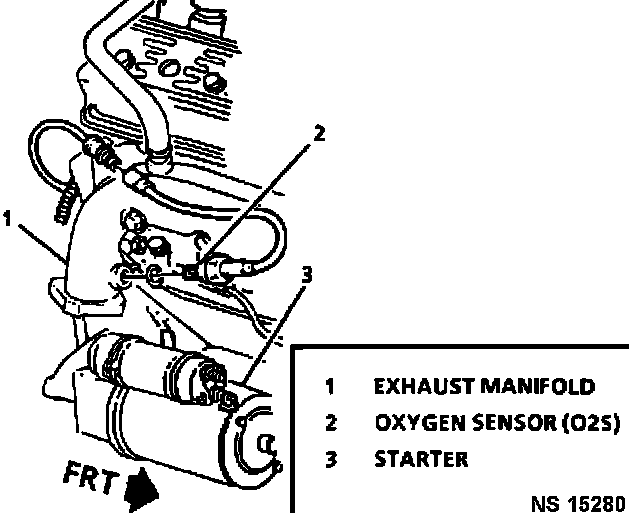 2

1

3

FRT

1 EXHAUST MANIFOLD
2 OXYGEN SENSOR (O2S)
3 STARTER

NS 15280