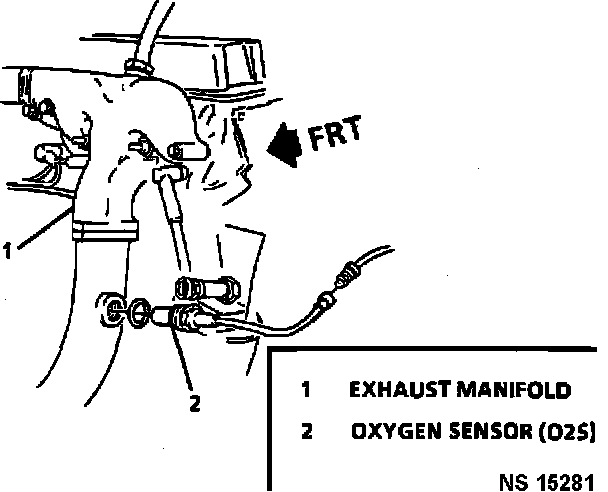 FRT

1

2

1 EXHAUST MANIFOLD

2 OXYGEN SENSOR (O2S)

NS 15281