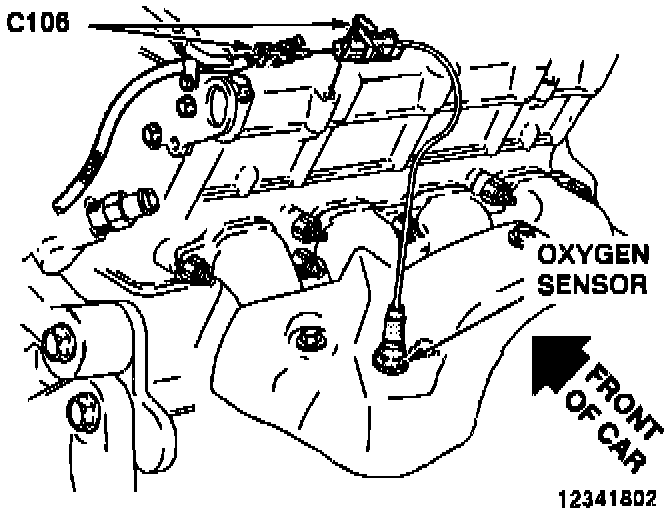 C106

OXYGEN SENSOR

FRONT OF CAR

12341802