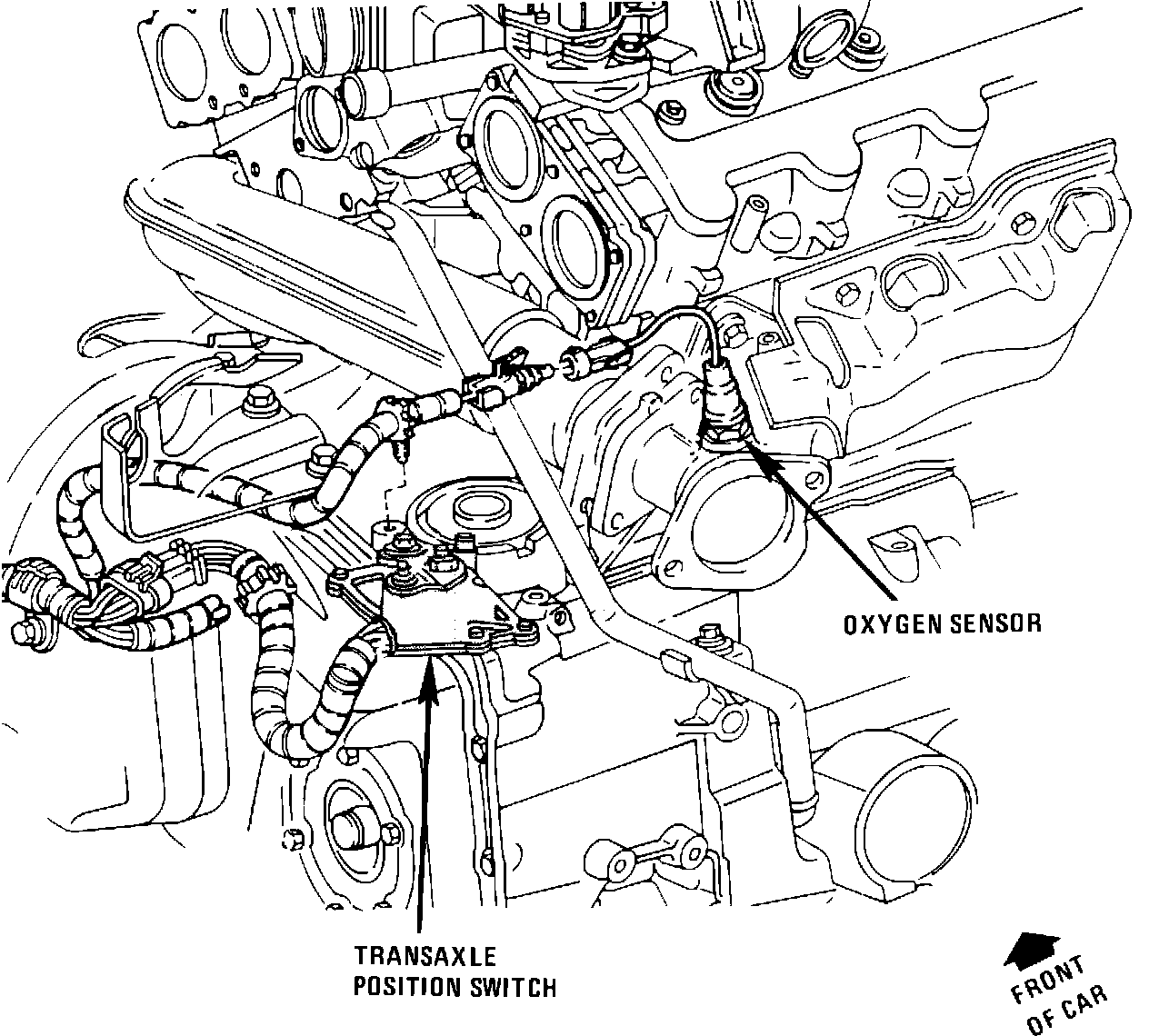 OXYGEN SENSOR

TRANSAXLE
POSITION SWITCH

FRONT
OF CAR