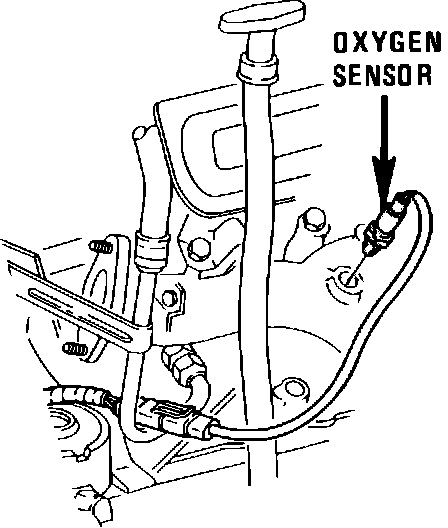 OXYGEN SENSOR