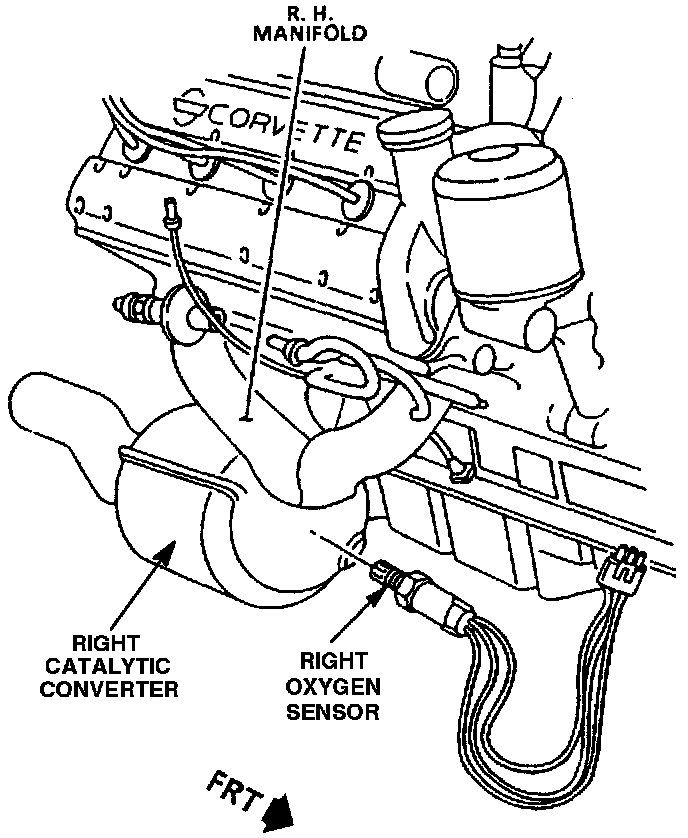 R. H.
MANIFOLD

CORVETTE

RIGHT
CATALYTIC
CONVERTER

RIGHT
OXYGEN
SENSOR

FRT