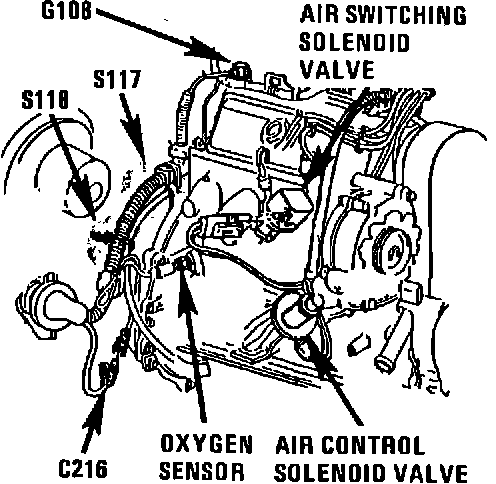 G108

AIR SWITCHING SOLENOID VALVE

S117

S118

C216

OXYGEN SENSOR

AIR CONTROL SOLENOID VALVE