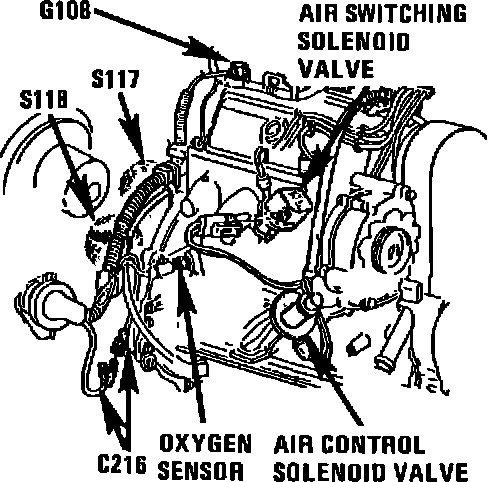 G108
AIR SWITCHING SOLENOID VALVE
S117
S118
C216
OXYGEN SENSOR
AIR CONTROL SOLENOID VALVE