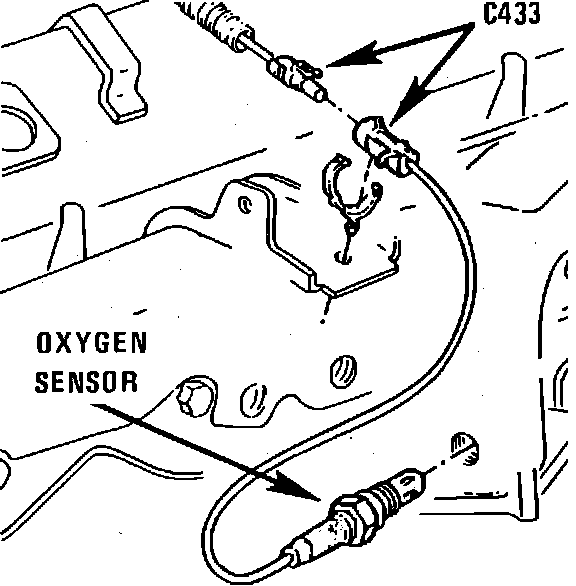 C433

OXYGEN SENSOR