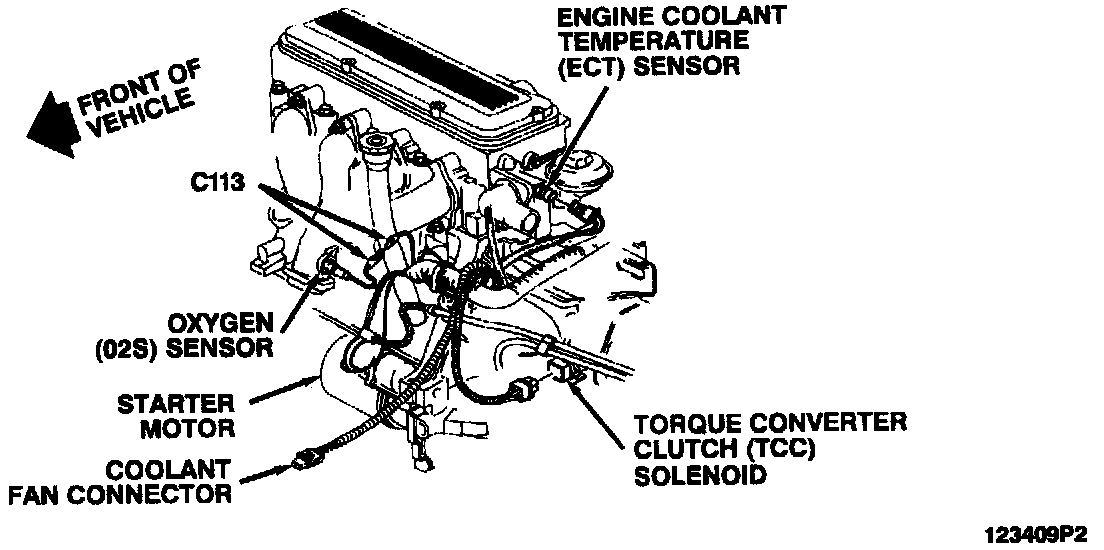 FRONT OF VEHICLE

ENGINE COOLANT TEMPERATURE (ECT) SENSOR

C113

OXYGEN (02S) SENSOR

STARTER MOTOR

COOLANT FAN CONNECTOR

TORQUE CONVERTER CLUTCH (TCC) SOLENOID

123409P2