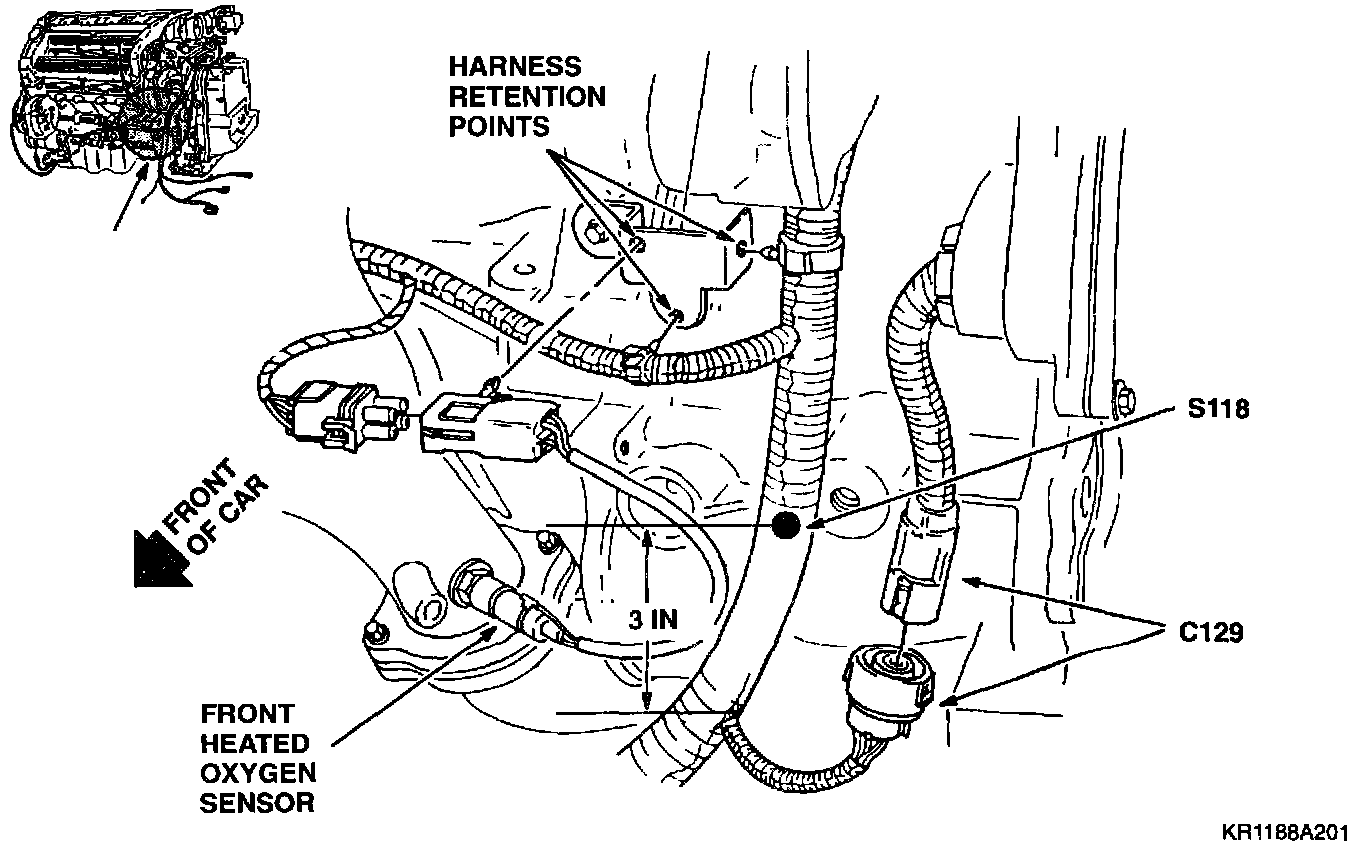 HARNESS RETENTION POINTS

S118

FRONT OF CAR

3 IN

C129

FRONT HEATED OXYGEN SENSOR

KR1188A201