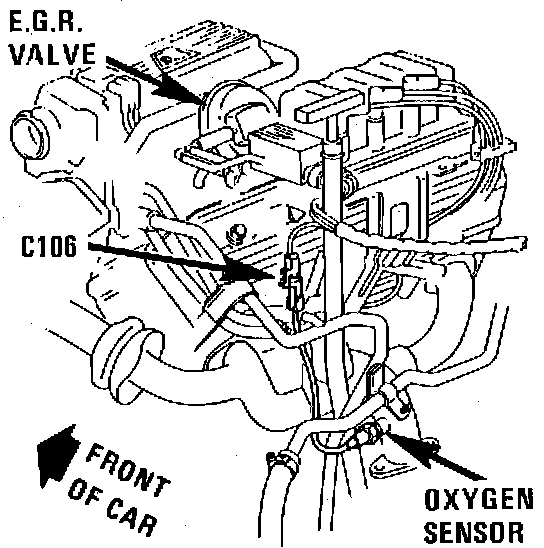 E.G.R. VALVE

C106

FRONT OF CAR

OXYGEN SENSOR