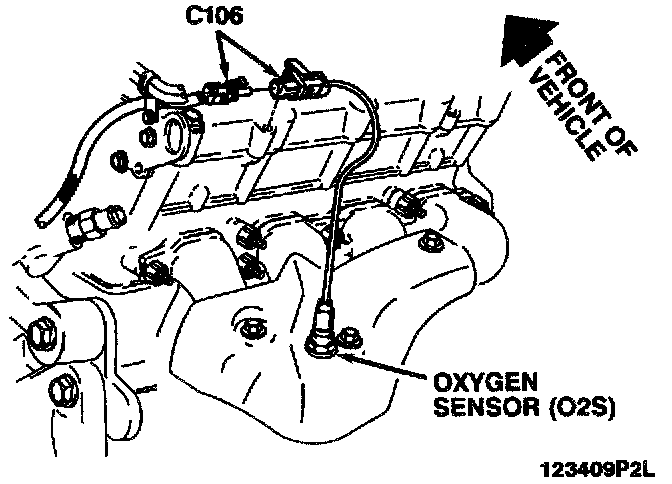 C106

FRONT OF VEHICLE

OXYGEN SENSOR (O2S)

123409P2L