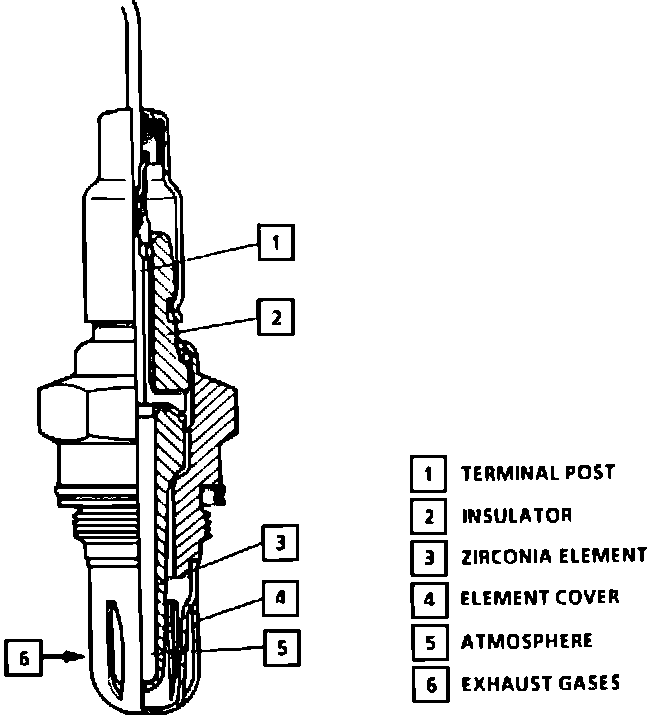 1
2
3
4
5
6

1 TERMINAL POST
2 INSULATOR
3 ZIRCONIA ELEMENT
4 ELEMENT COVER
5 ATMOSPHERE
6 EXHAUST GASES