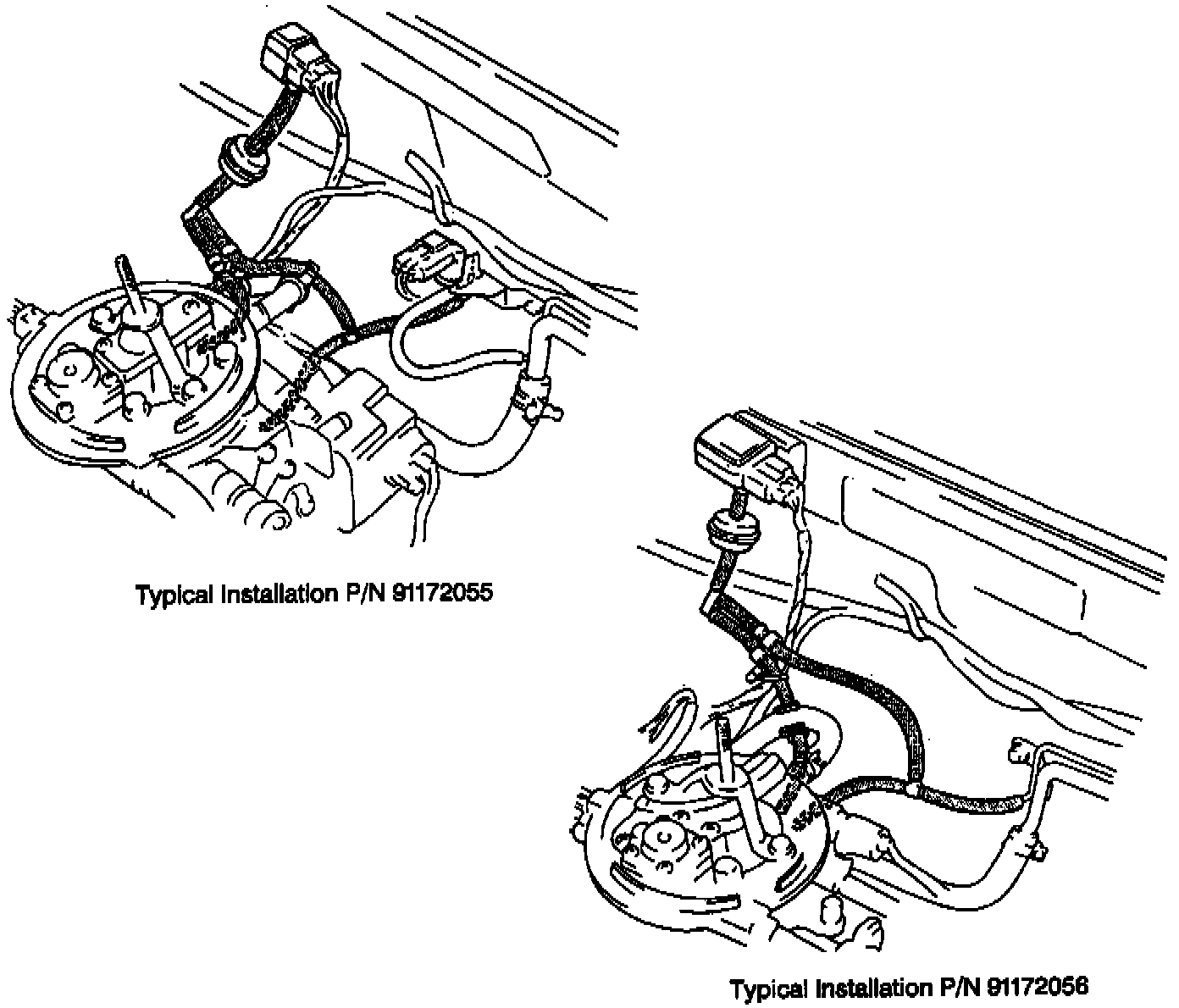 Typical Installation P/N 91172055

Typical Installation P/N 91172056