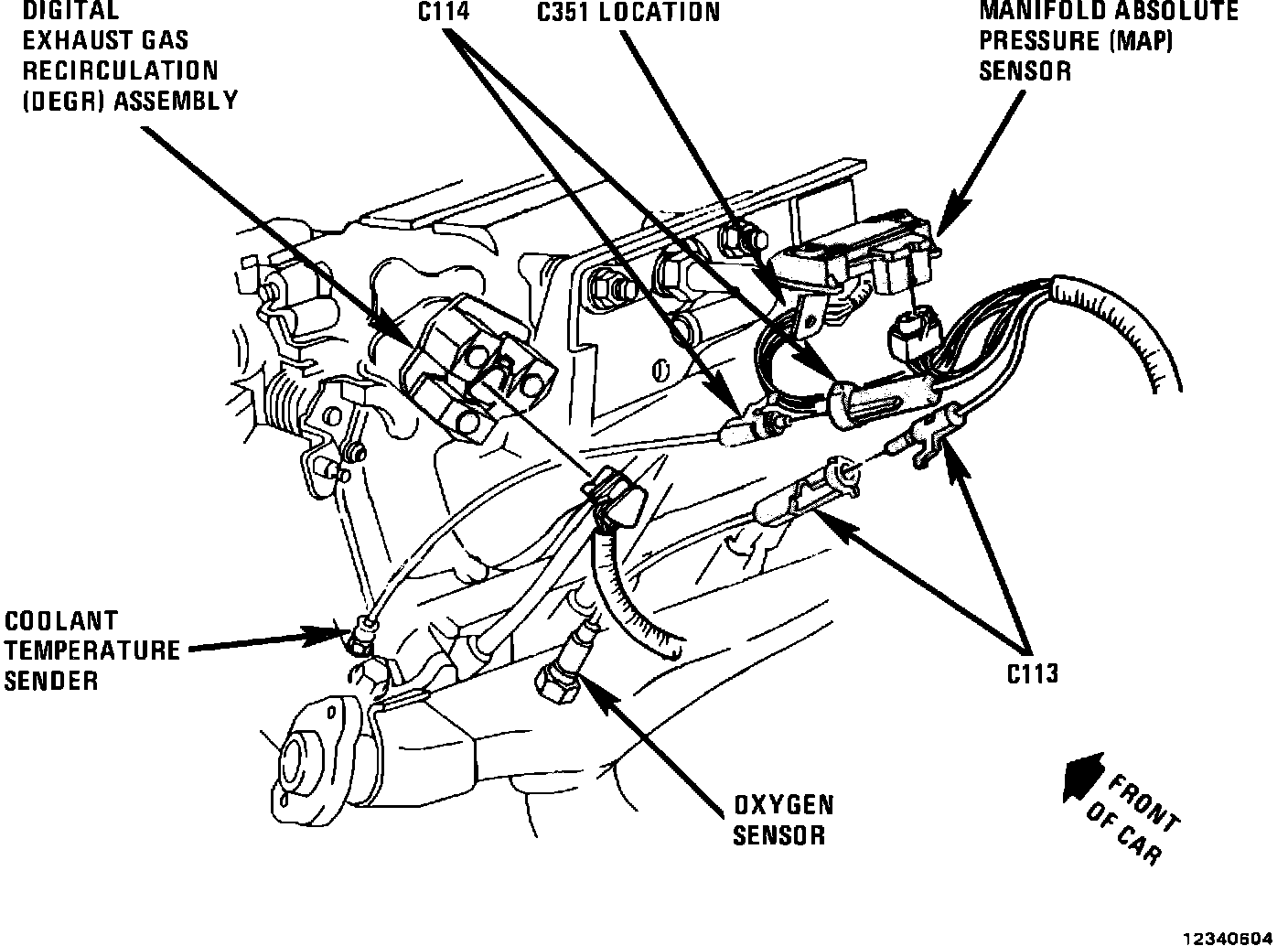 DIGITAL EXHAUST GAS RECIRCULATION (DEGR) ASSEMBLY

C114

C351 LOCATION

MANIFOLD ABSOLUTE PRESSURE (MAP) SENSOR

COOLANT TEMPERATURE SENDER

C113

OXYGEN SENSOR

FRONT OF CAR

12340604