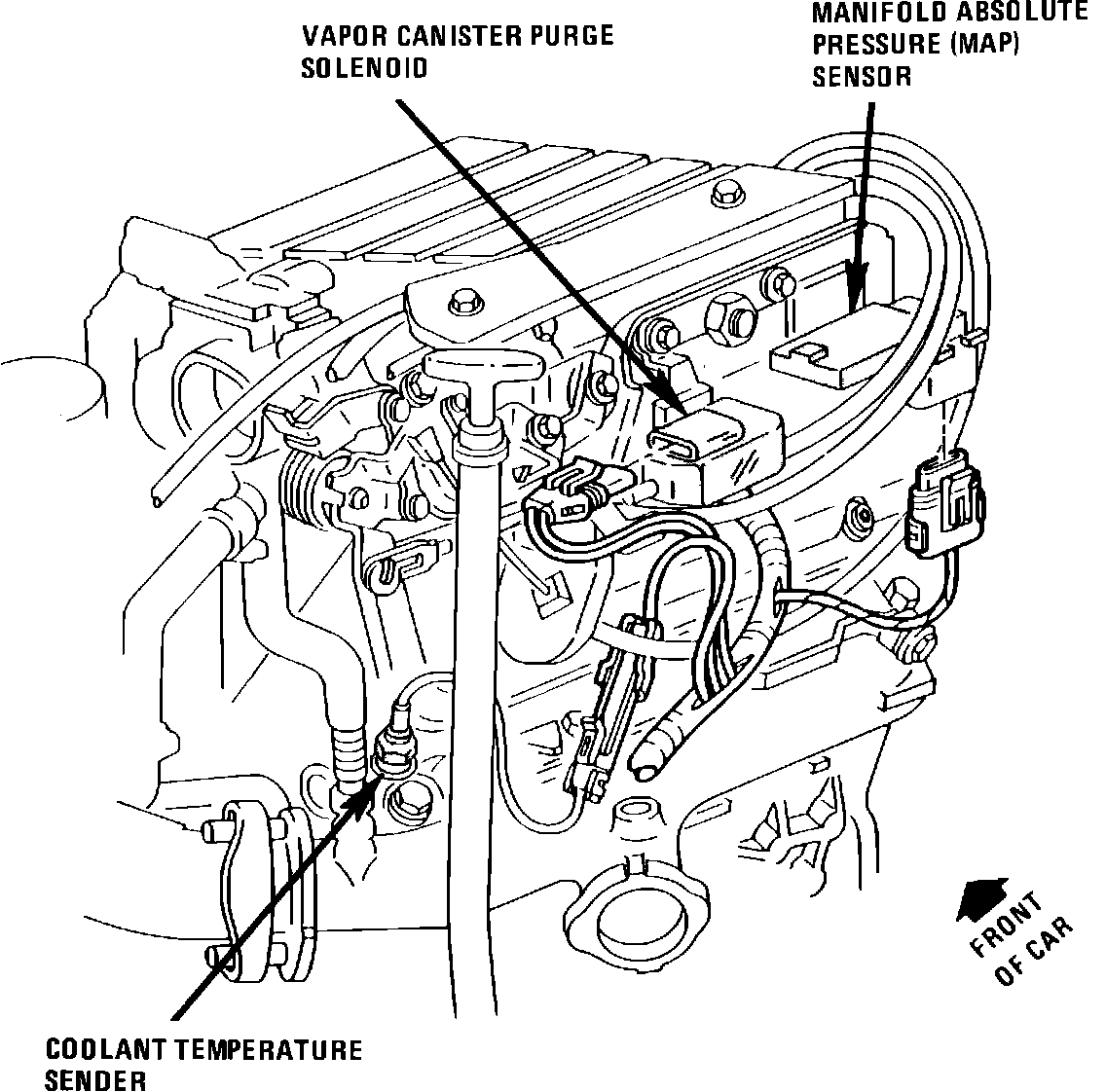 VAPOR CANISTER PURGE SOLENOID

MANIFOLD ABSOLUTE PRESSURE (MAP) SENSOR

FRONT OF CAR

COOLANT TEMPERATURE SENDER