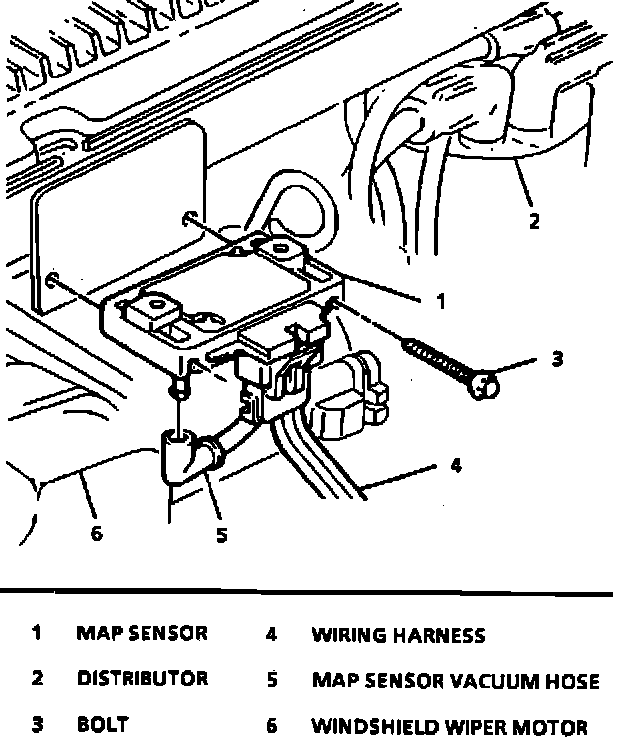 2

1

3

4

6

5

1 MAP SENSOR
2 DISTRIBUTOR
3 BOLT
4 WIRING HARNESS
5 MAP SENSOR VACUUM HOSE
6 WINDSHIELD WIPER MOTOR