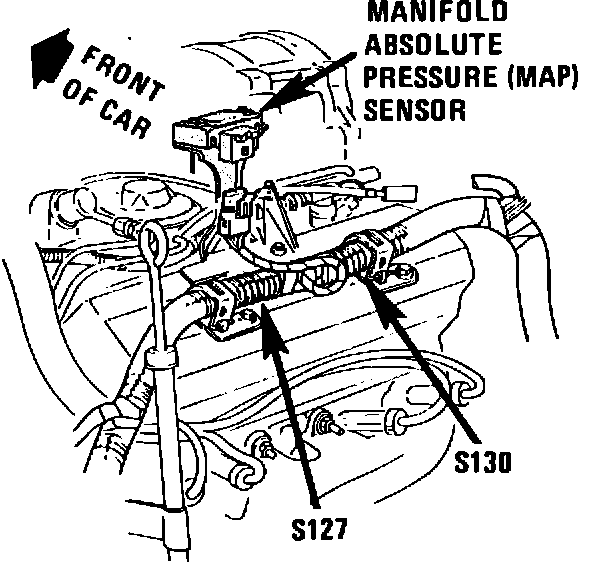 FRONT OF CAR

MANIFOLD ABSOLUTE PRESSURE (MAP) SENSOR

S130

S127