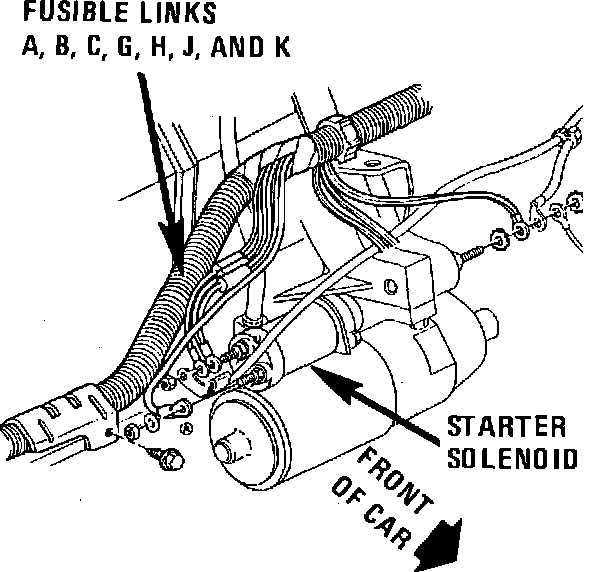 FUSIBLE LINKS
A, B, C, G, H, J, AND K

STARTER
SOLENOID

FRONT
OF CAR