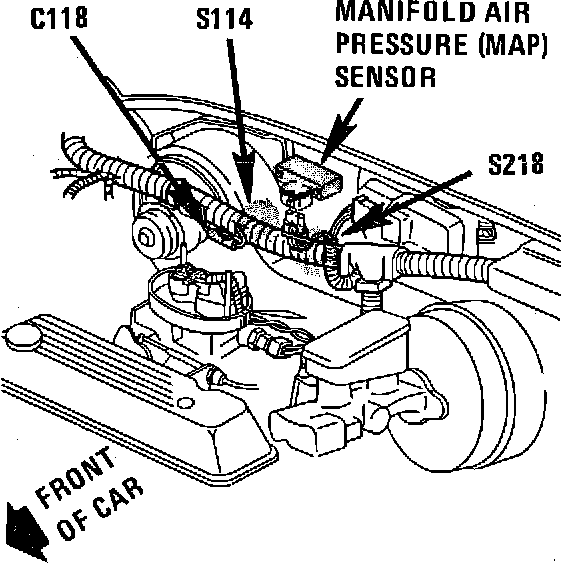 C118

S114

MANIFOLD AIR PRESSURE (MAP) SENSOR

S218

FRONT OF CAR