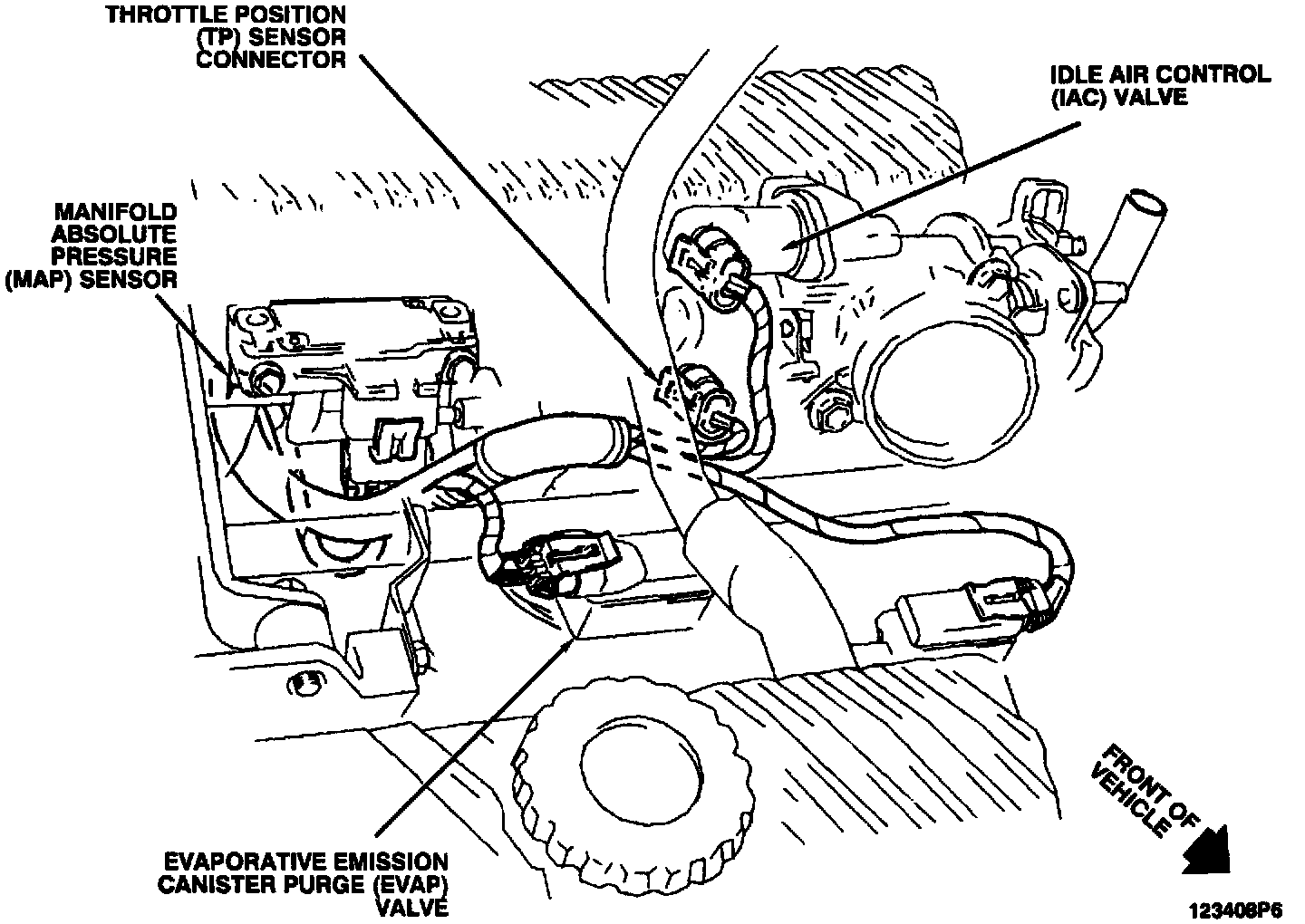 THROTTLE POSITION (TP) SENSOR CONNECTOR

IDLE AIR CONTROL (IAC) VALVE

MANIFOLD ABSOLUTE PRESSURE (MAP) SENSOR

EVAPORATIVE EMISSION CANISTER PURGE (EVAP) VALVE

FRONT OF VEHICLE

123408P6