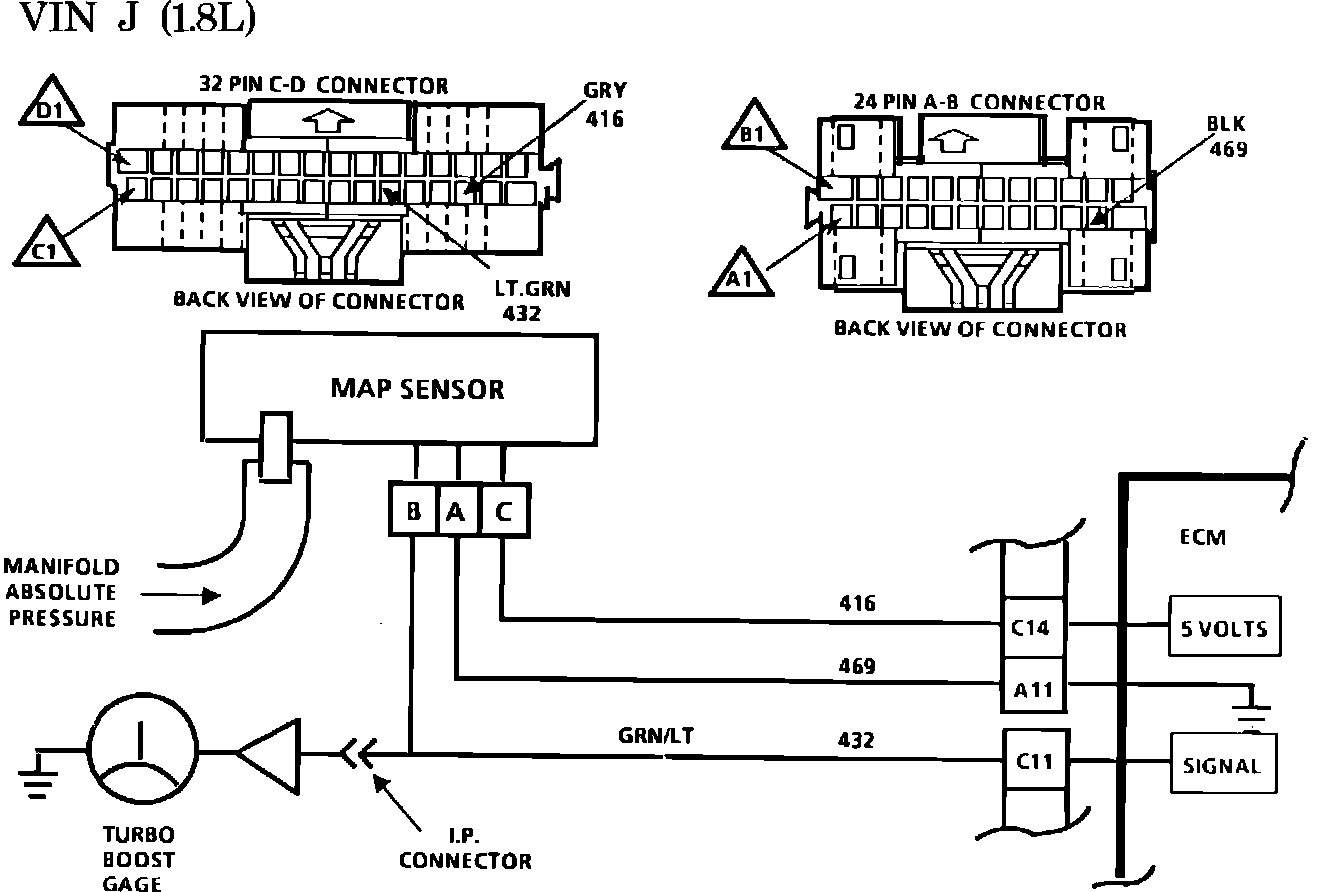 VIN J (1.8L)

32 PIN C-D CONNECTOR

D1

C1

GRY
416

LT.GRN
432

BACK VIEW OF CONNECTOR

24 PIN A-B CONNECTOR

B1

A1

BLK
469

BACK VIEW OF CONNECTOR

MAP SENSOR

B A C

MANIFOLD
ABSOLUTE
PRESSURE

ECM

416

C14

5 VOLTS

469

A11

GRN/LT

432

C11

SIGNAL

TURBO
BOOST
GAGE

I.P.
CONNECTOR