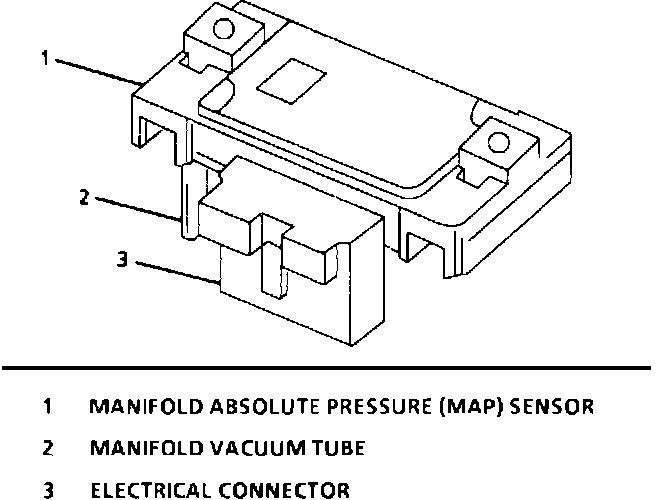 1

2

3

1 MANIFOLD ABSOLUTE PRESSURE (MAP) SENSOR

2 MANIFOLD VACUUM TUBE

3 ELECTRICAL CONNECTOR