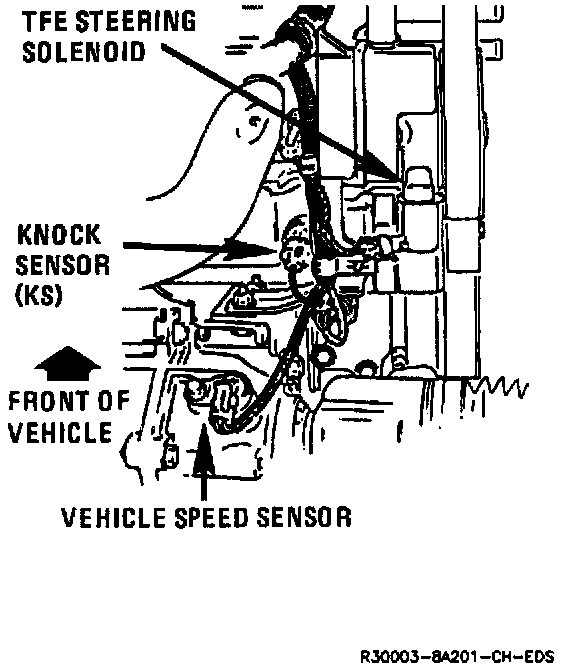 TFE STEERING SOLENOID

KNOCK SENSOR (KS)

FRONT OF VEHICLE

VEHICLE SPEED SENSOR

R30003-8A201-CH-EDS