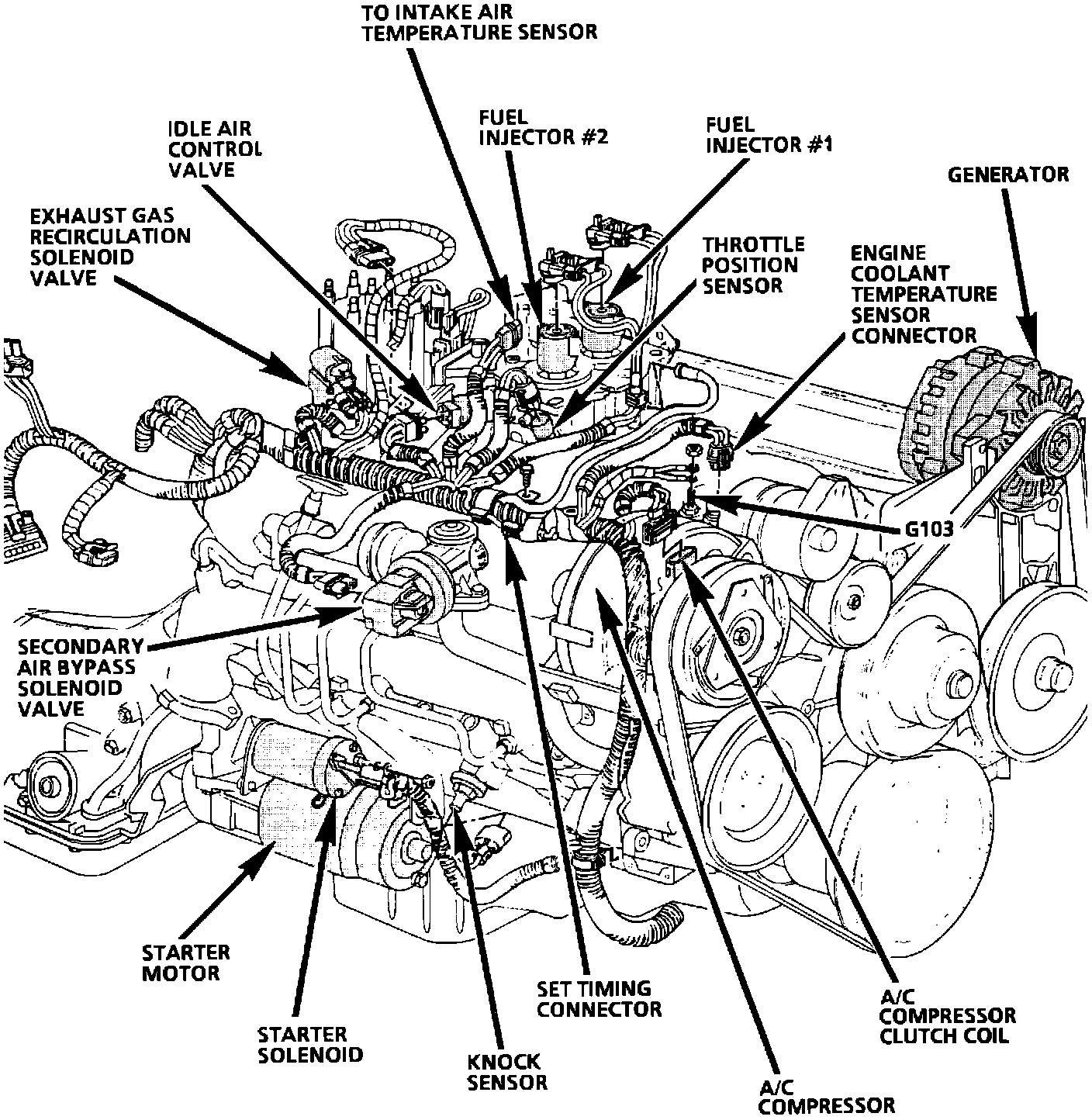 TO INTAKE AIR TEMPERATURE SENSOR

IDLE AIR CONTROL VALVE

FUEL INJECTOR #2

FUEL INJECTOR #1

GENERATOR

EXHAUST GAS RECIRCULATION SOLENOID VALVE

THROTTLE POSITION SENSOR

ENGINE COOLANT TEMPERATURE SENSOR CONNECTOR

G103

SECONDARY AIR BYPASS SOLENOID VALVE

STARTER MOTOR

STARTER SOLENOID

KNOCK SENSOR

SET TIMING CONNECTOR

A/C COMPRESSOR CLUTCH COIL

A/C COMPRESSOR