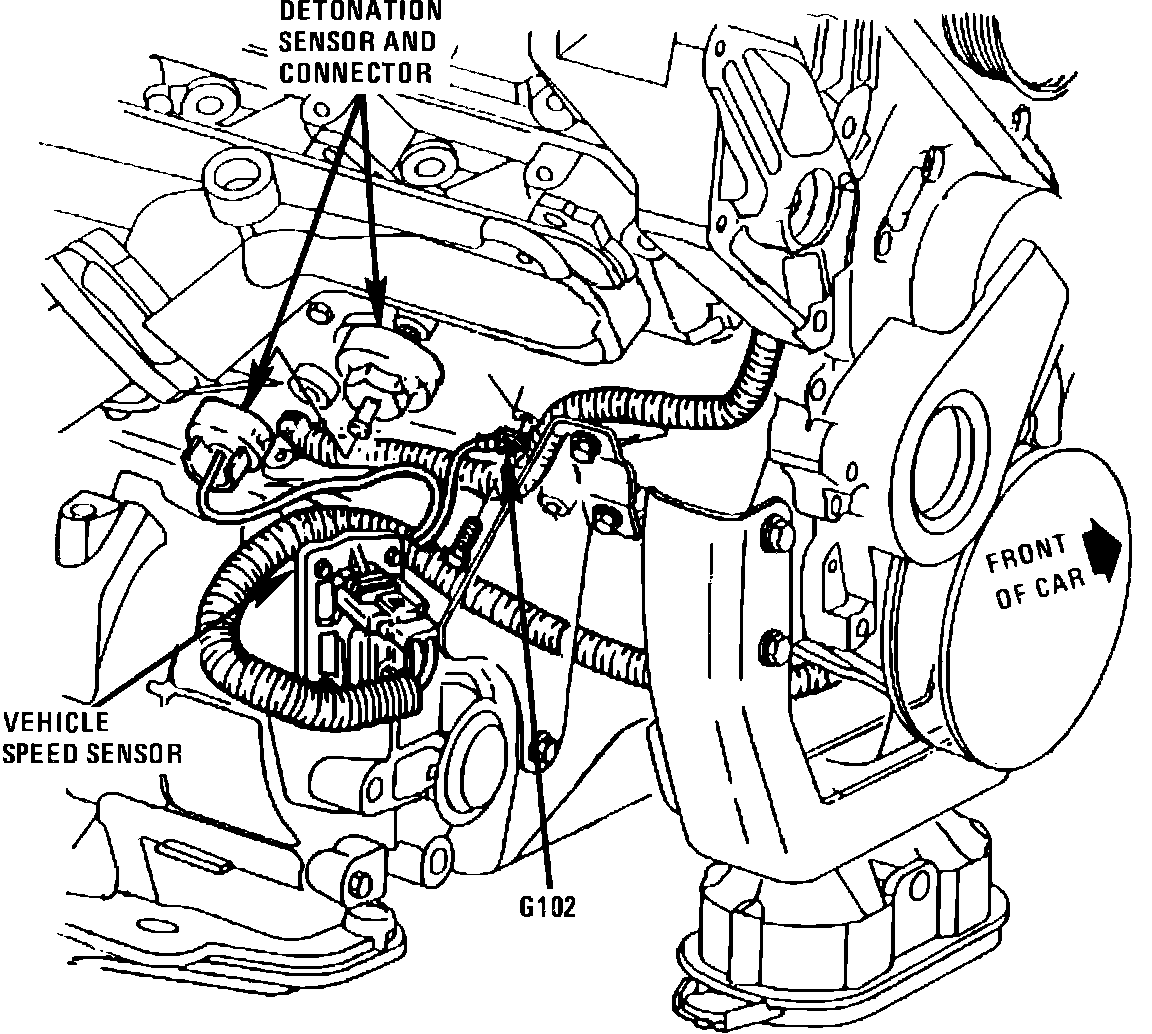 DETONATION SENSOR AND CONNECTOR

FRONT OF CAR

VEHICLE SPEED SENSOR

G102