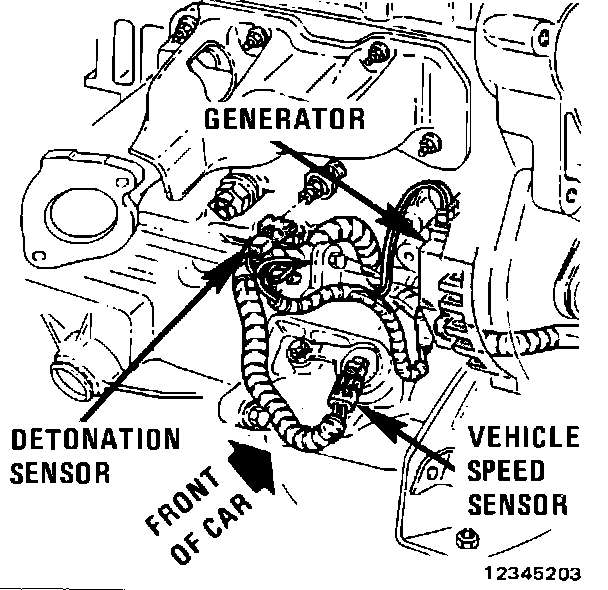 GENERATOR

DETONATION SENSOR

FRONT OF CAR

VEHICLE SPEED SENSOR

12345203