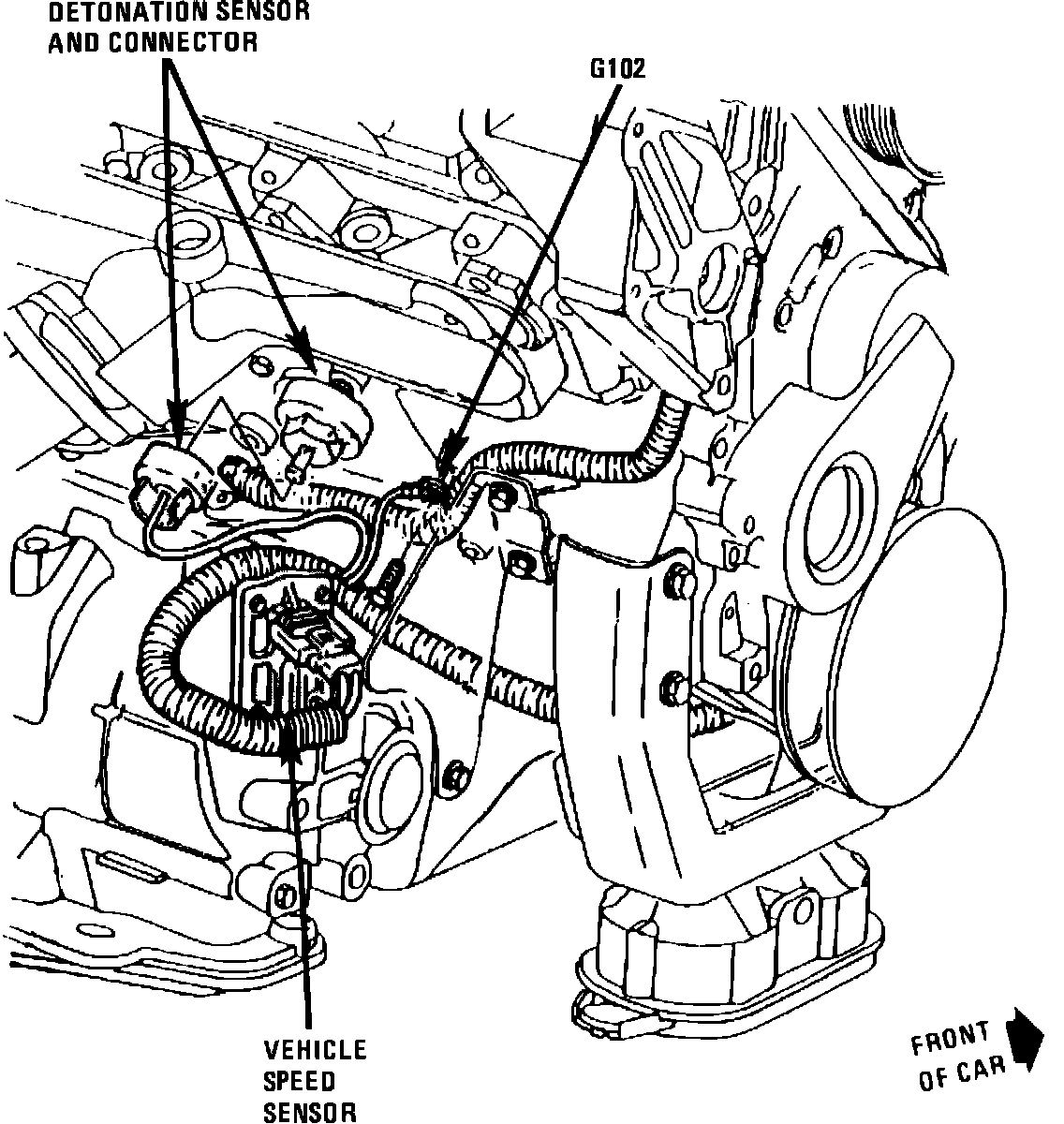 DETONATION SENSOR AND CONNECTOR

G102

VEHICLE SPEED SENSOR

FRONT OF CAR