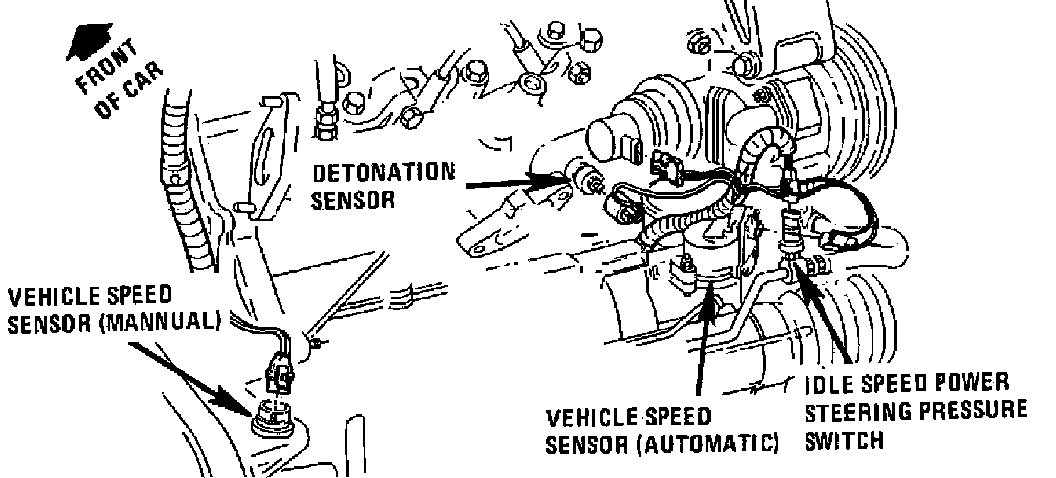 FRONT OF CAR

DETONATION SENSOR

VEHICLE SPEED SENSOR (MANNUAL)

VEHICLE SPEED SENSOR (AUTOMATIC)

IDLE SPEED POWER STEERING PRESSURE SWITCH