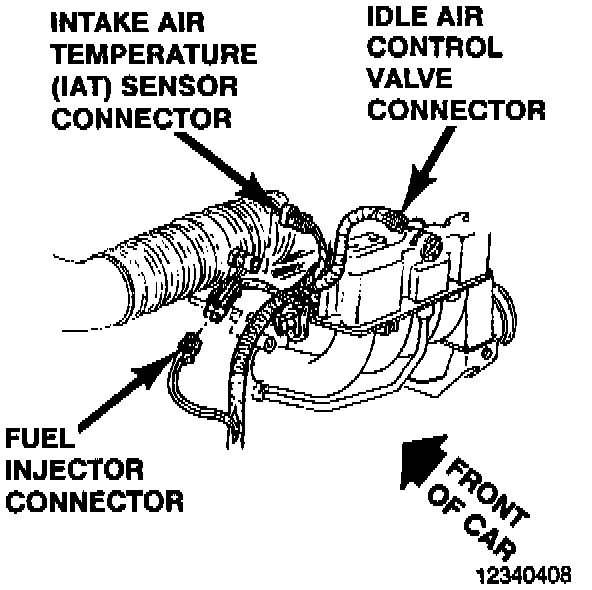 INTAKE AIR TEMPERATURE (IAT) SENSOR CONNECTOR

IDLE AIR CONTROL VALVE CONNECTOR

FUEL INJECTOR CONNECTOR

FRONT OF CAR

12340408