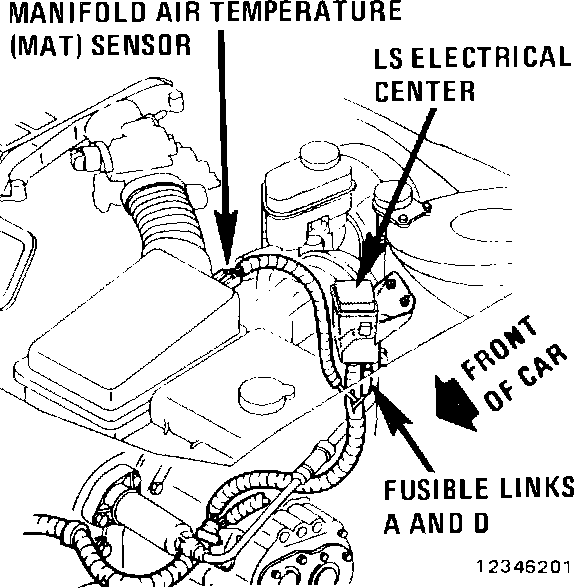 MANIFOLD AIR TEMPERATURE (MAT) SENSOR

LS ELECTRICAL CENTER

FRONT OF CAR

FUSIBLE LINKS A AND D

12346201