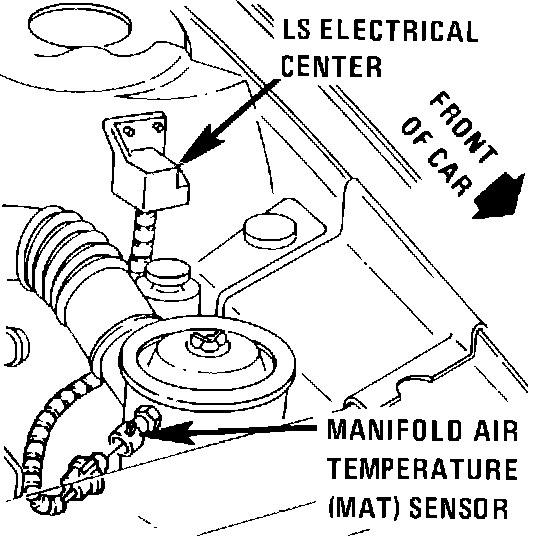 LS ELECTRICAL CENTER

FRONT OF CAR

MANIFOLD AIR TEMPERATURE (MAT) SENSOR