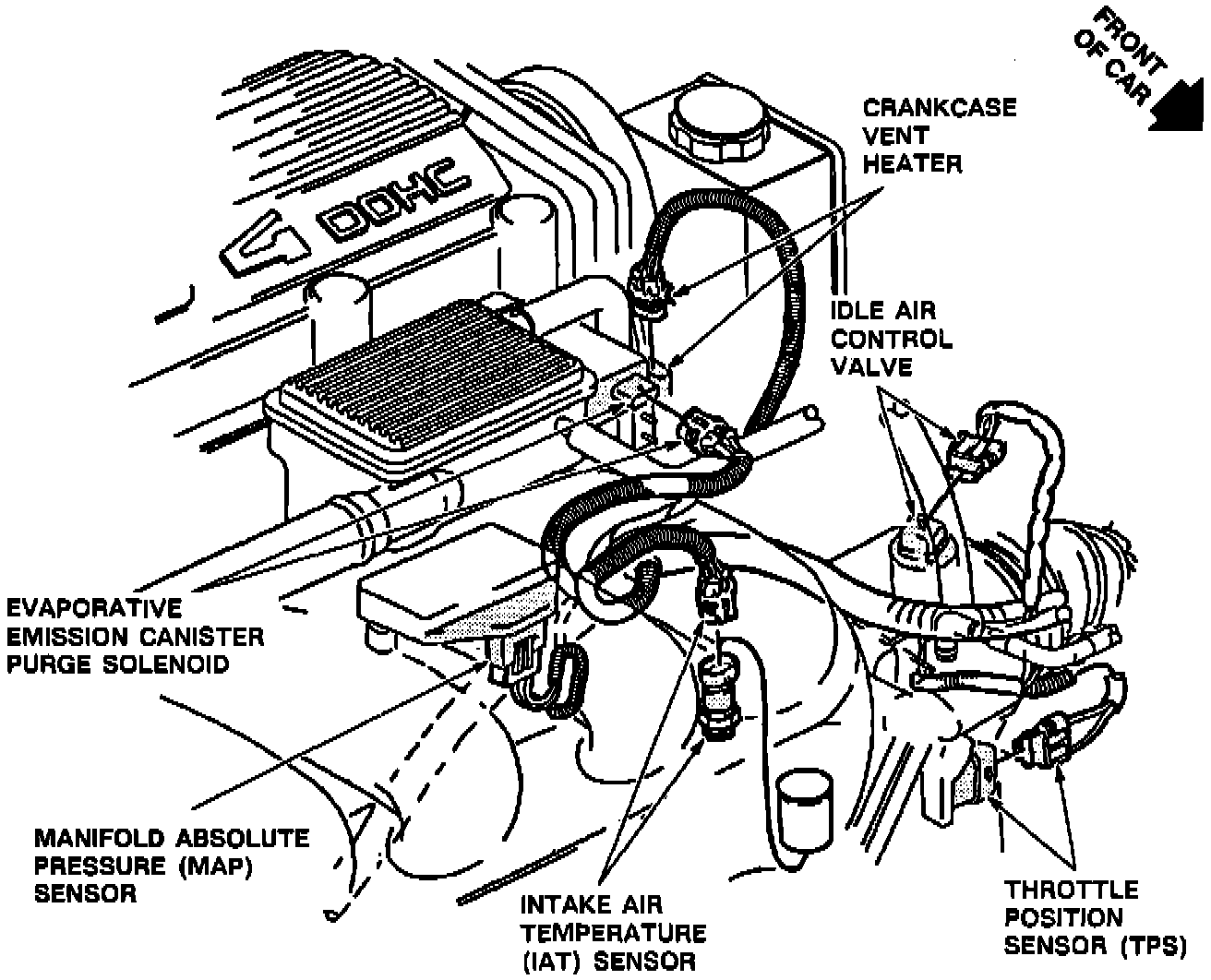 FRONT OF CAR

DOHC

CRANKCASE VENT HEATER

IDLE AIR CONTROL VALVE

EVAPORATIVE EMISSION CANISTER PURGE SOLENOID

MANIFOLD ABSOLUTE PRESSURE (MAP) SENSOR

INTAKE AIR TEMPERATURE (IAT) SENSOR

THROTTLE POSITION SENSOR (TPS)