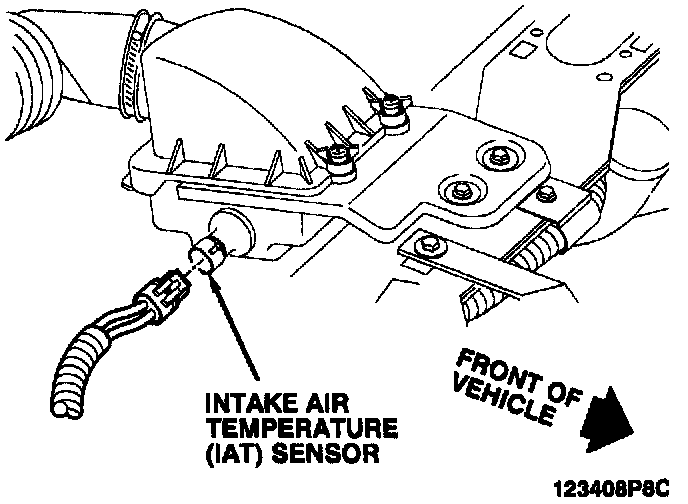 INTAKE AIR TEMPERATURE (IAT) SENSOR

FRONT OF VEHICLE

123408P8C