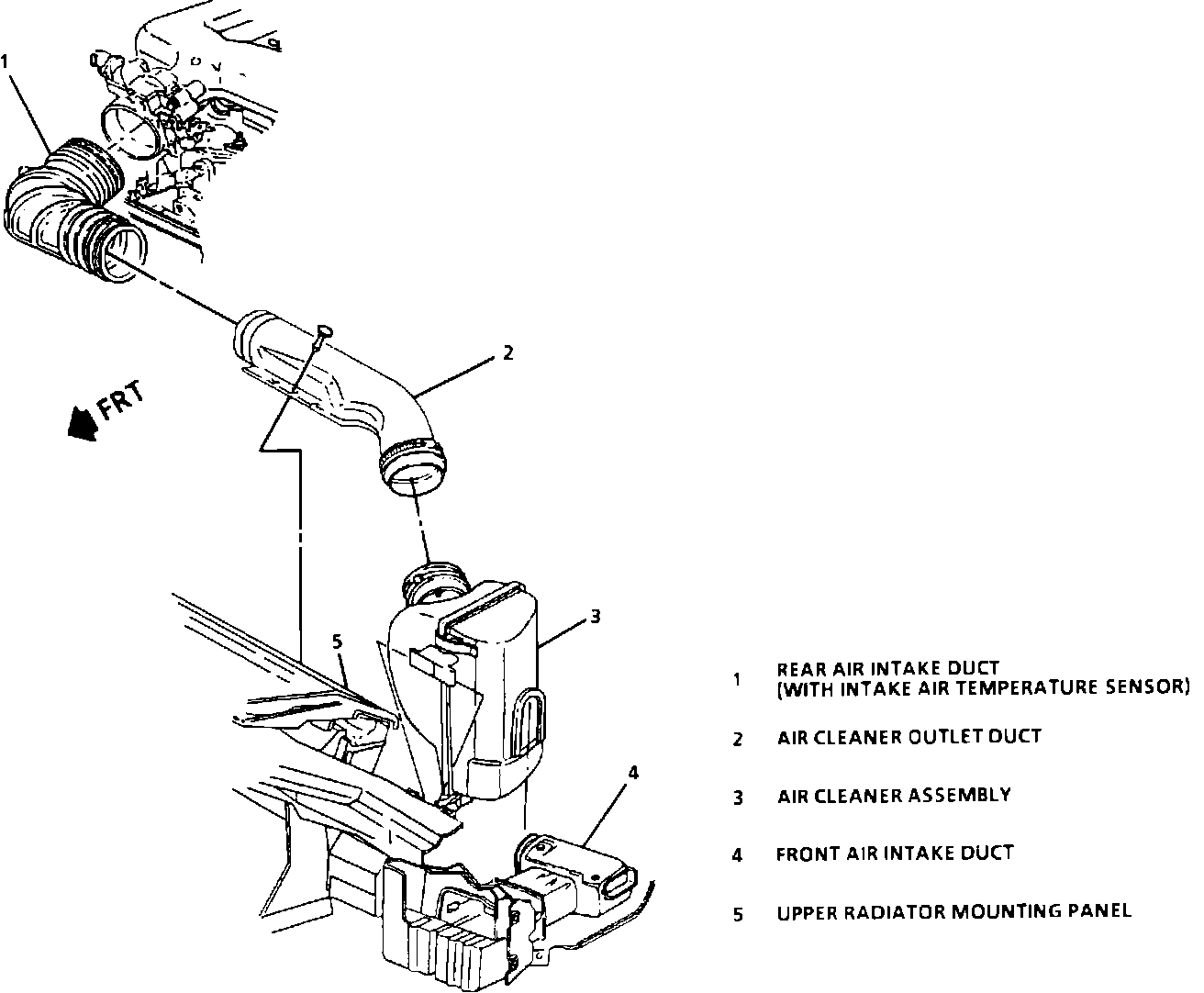 1

2

FRT

3

5

4

1 REAR AIR INTAKE DUCT (WITH INTAKE AIR TEMPERATURE SENSOR)

2 AIR CLEANER OUTLET DUCT

3 AIR CLEANER ASSEMBLY

4 FRONT AIR INTAKE DUCT

5 UPPER RADIATOR MOUNTING PANEL