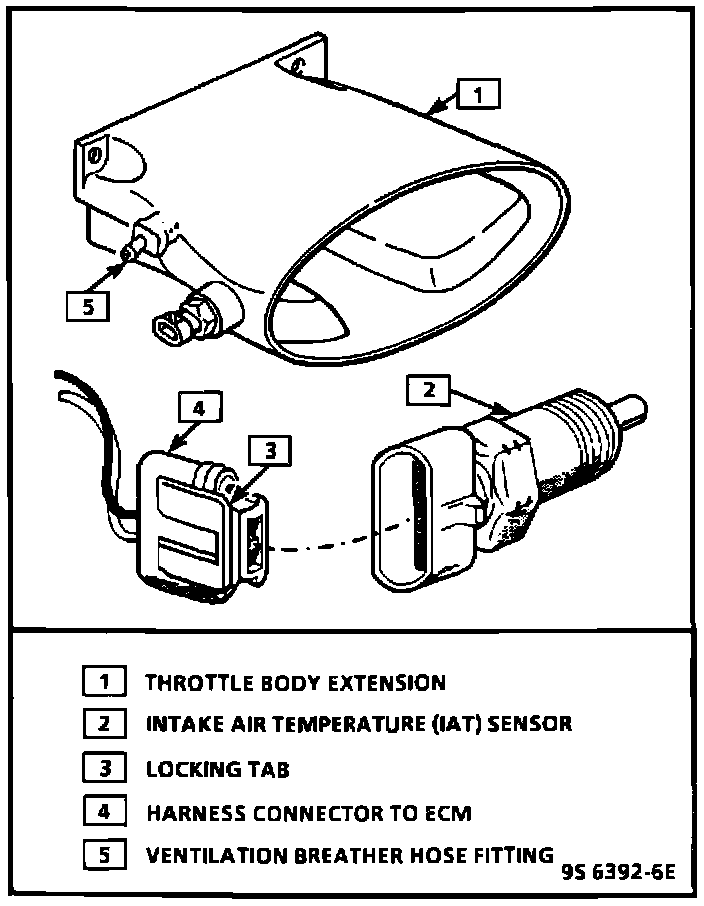 1

5

4

3

2

1 THROTTLE BODY EXTENSION

2 INTAKE AIR TEMPERATURE (IAT) SENSOR

3 LOCKING TAB

4 HARNESS CONNECTOR TO ECM

5 VENTILATION BREATHER HOSE FITTING

9S 6392-6E