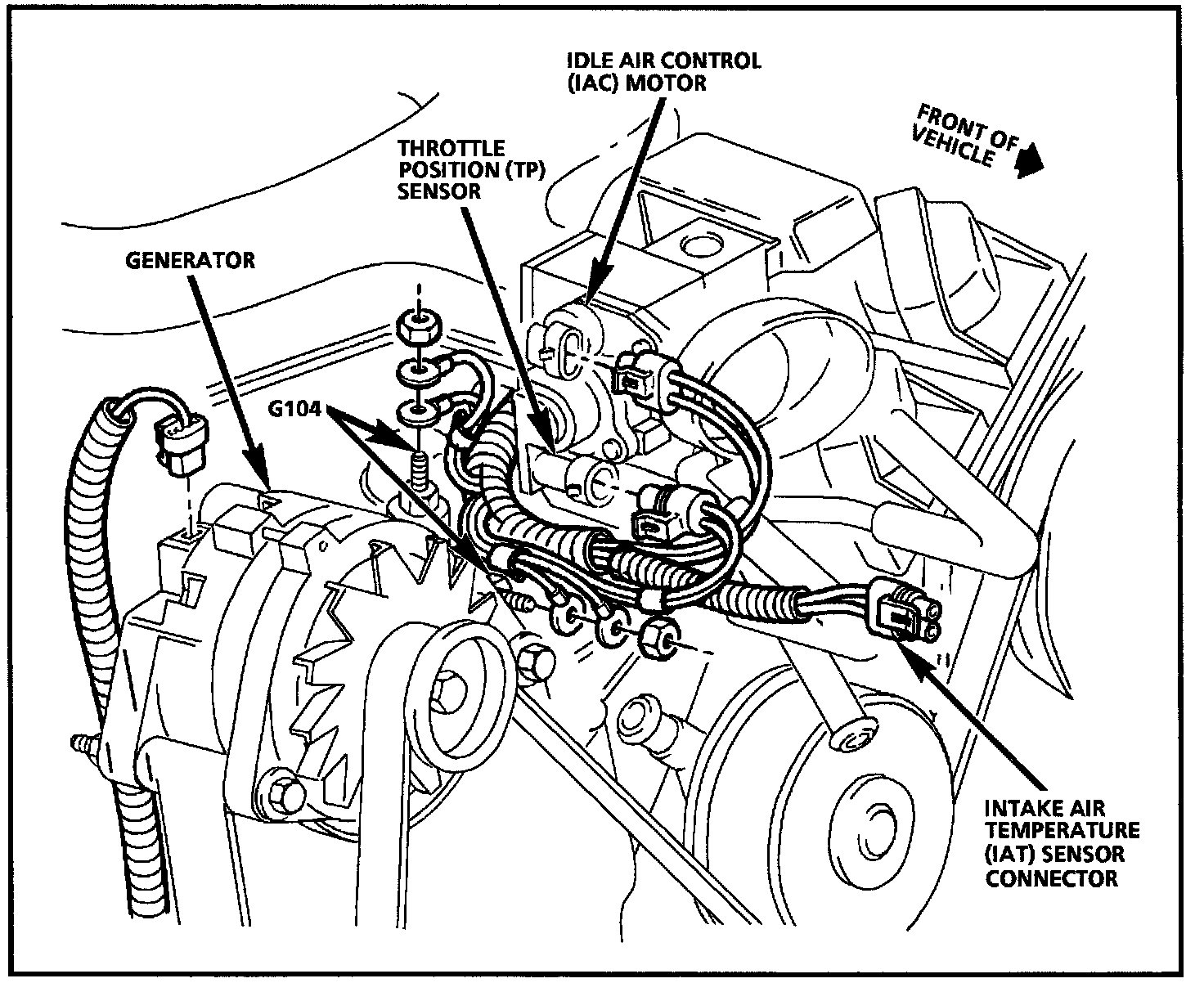 IDLE AIR CONTROL (IAC) MOTOR

FRONT OF VEHICLE

THROTTLE POSITION (TP) SENSOR

GENERATOR

G104

INTAKE AIR TEMPERATURE (IAT) SENSOR CONNECTOR