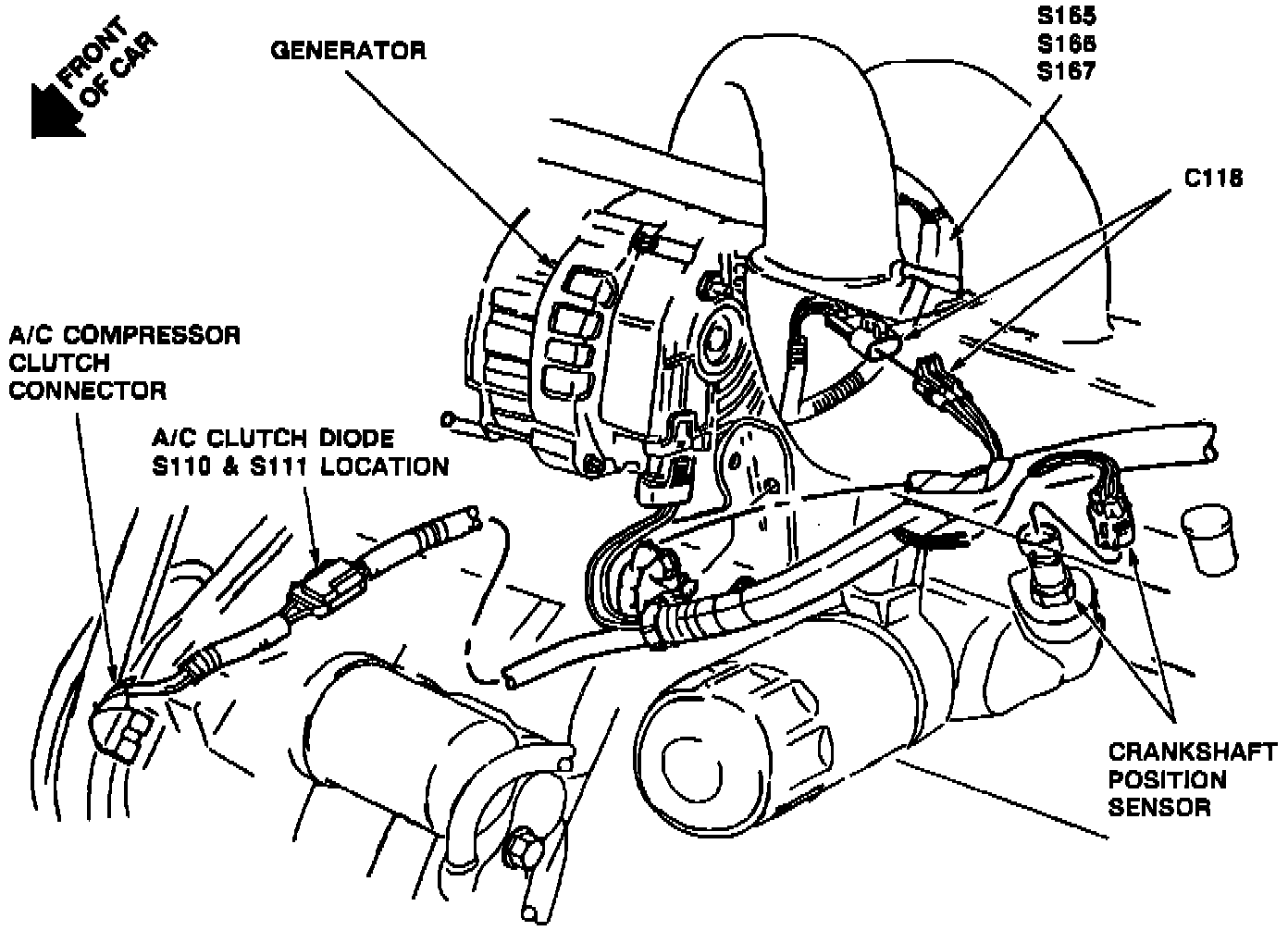 FRONT OF CAR

GENERATOR

S165
S166
S167

C118

A/C COMPRESSOR CLUTCH CONNECTOR

A/C CLUTCH DIODE S110 & S111 LOCATION

CRANKSHAFT POSITION SENSOR