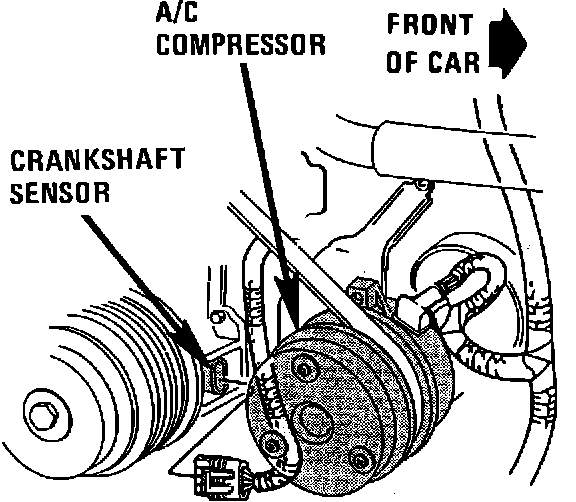 A/C COMPRESSOR

FRONT OF CAR

CRANKSHAFT SENSOR