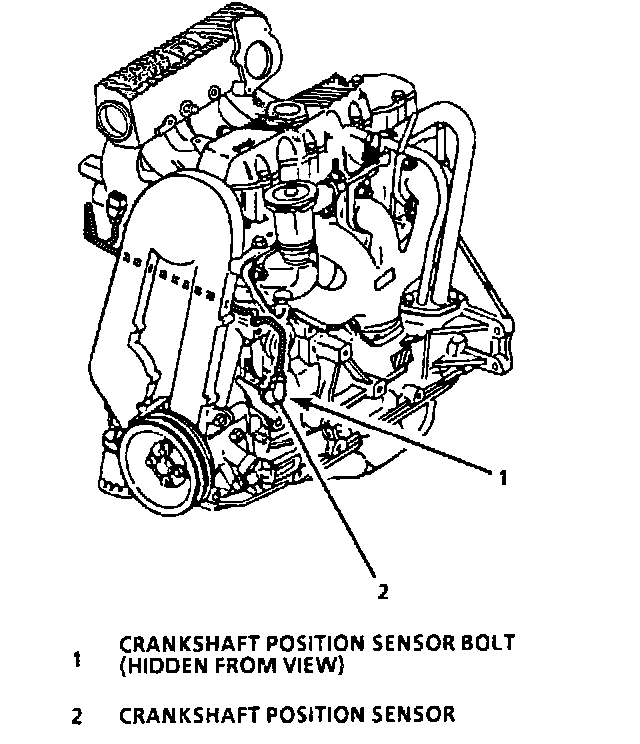 1

2

1 CRANKSHAFT POSITION SENSOR BOLT (HIDDEN FROM VIEW)

2 CRANKSHAFT POSITION SENSOR