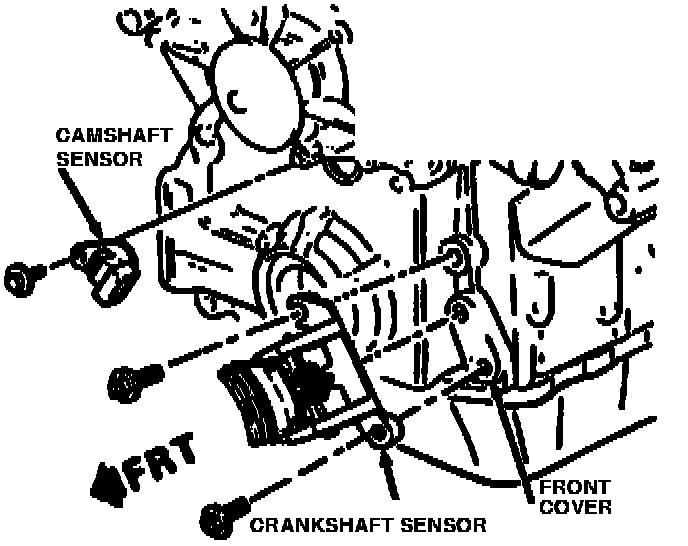 CAMSHAFT SENSOR

FRT

FRONT COVER

CRANKSHAFT SENSOR