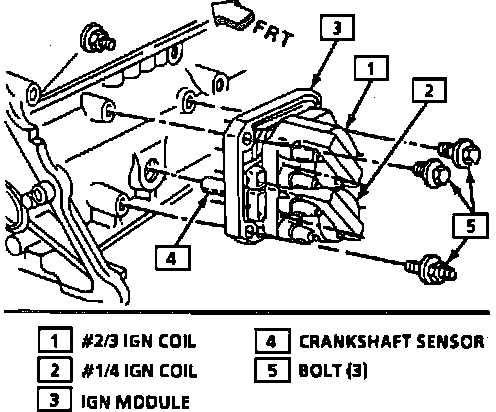 FRT

3

1

2

5

4

1 #2/3 IGN COIL

2 #1/4 IGN COIL

3 IGN MODULE

4 CRANKSHAFT SENSOR

5 BOLT (3)