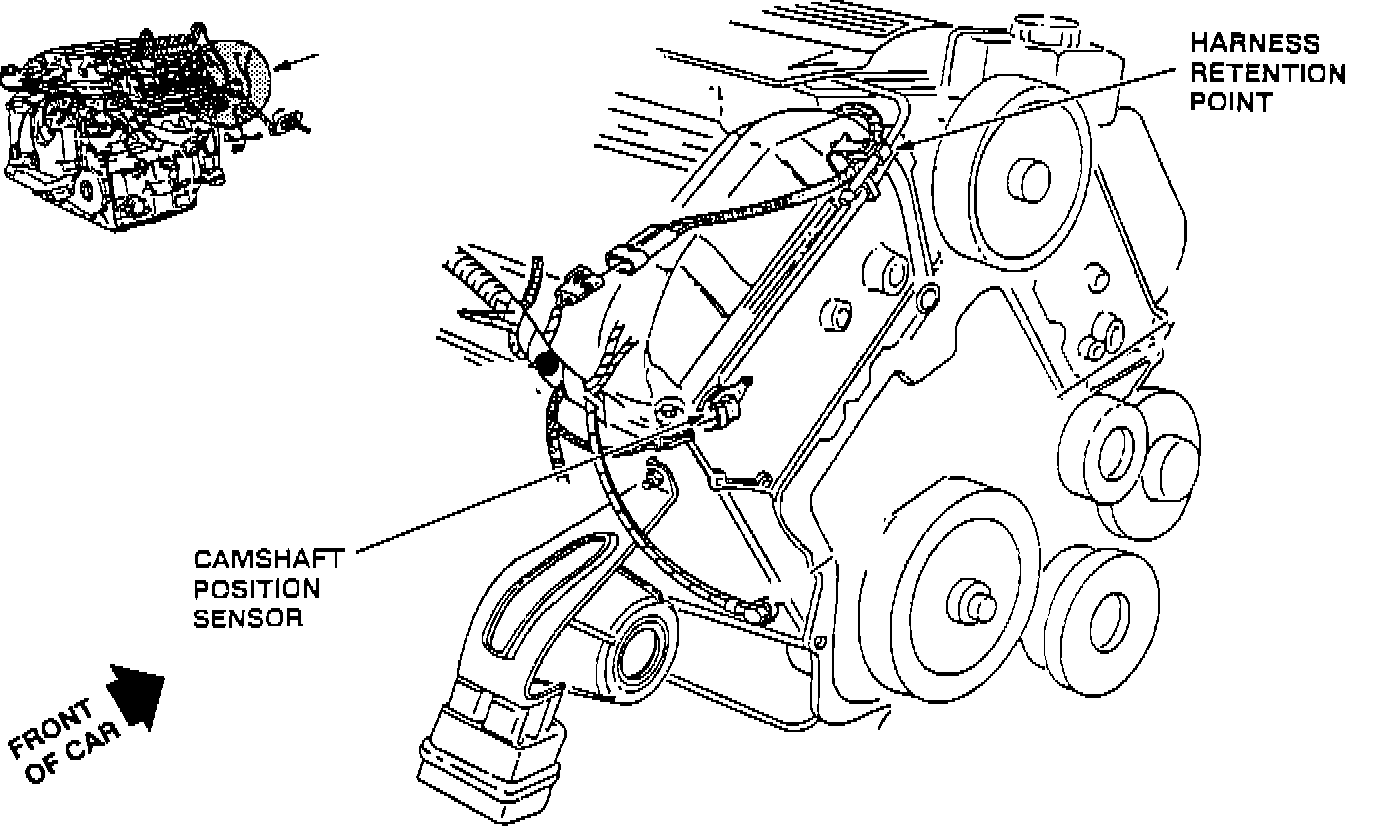 HARNESS RETENTION POINT

CAMSHAFT POSITION SENSOR

FRONT OF CAR