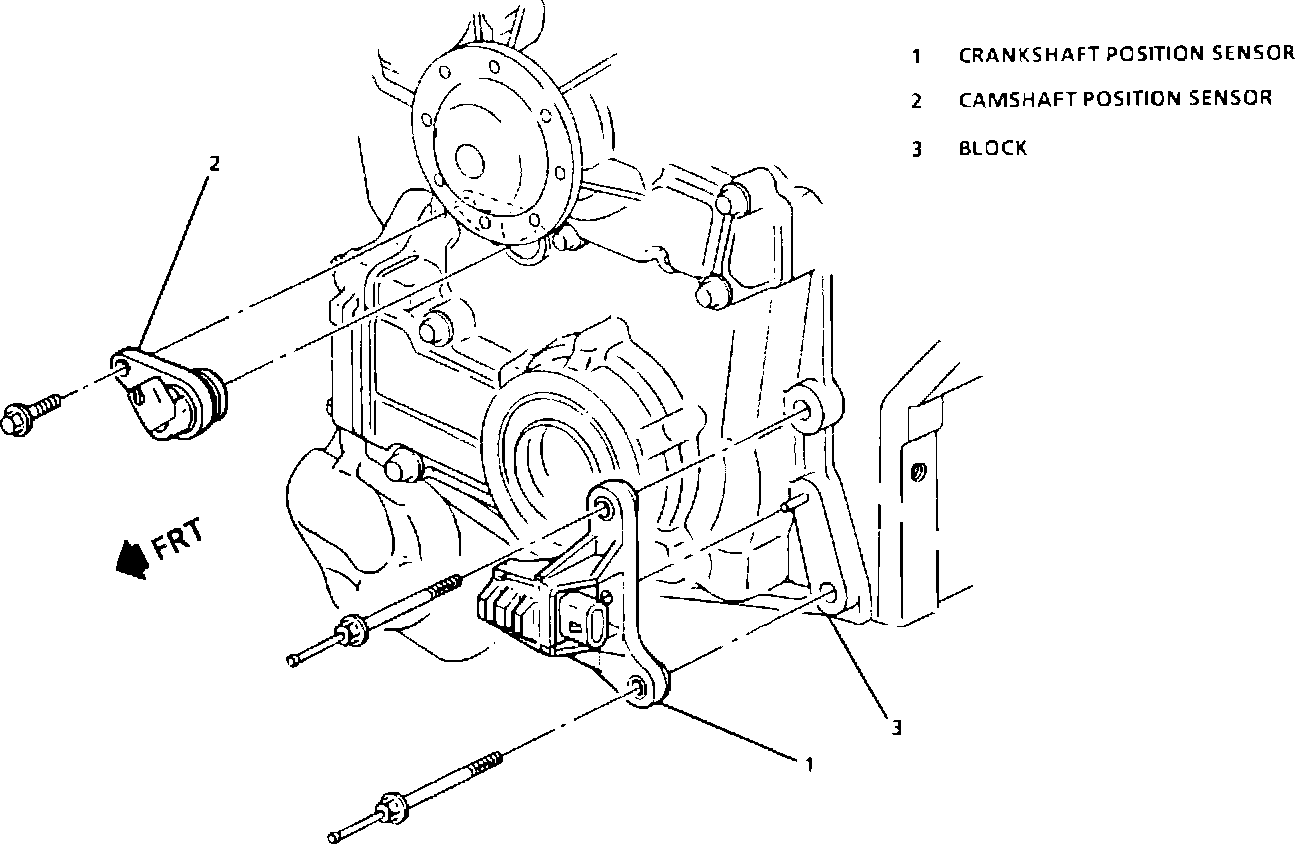 1 CRANKSHAFT POSITION SENSOR
2 CAMSHAFT POSITION SENSOR
3 BLOCK

2

FRT

3

1