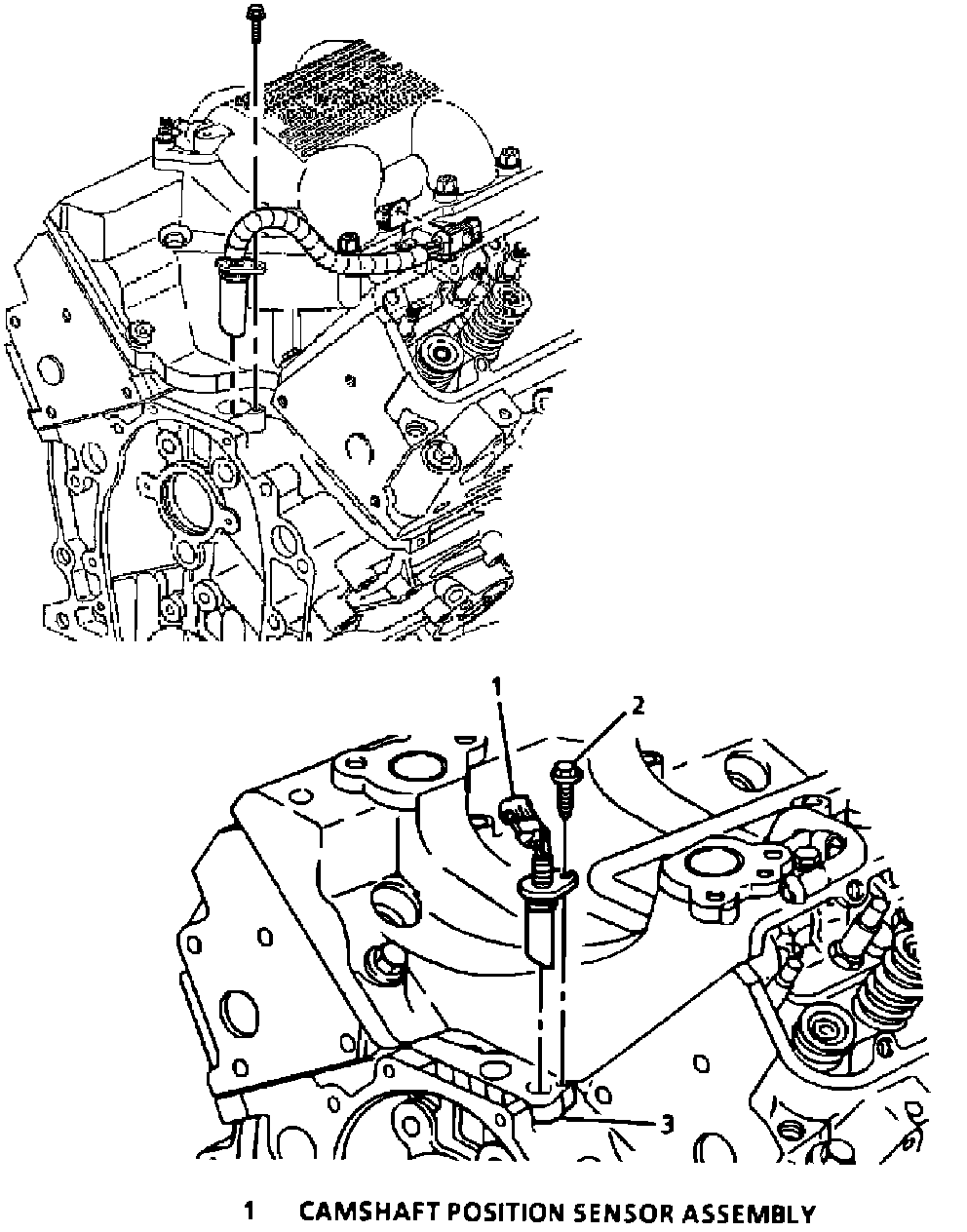 1

2

3

1 CAMSHAFT POSITION SENSOR ASSEMBLY