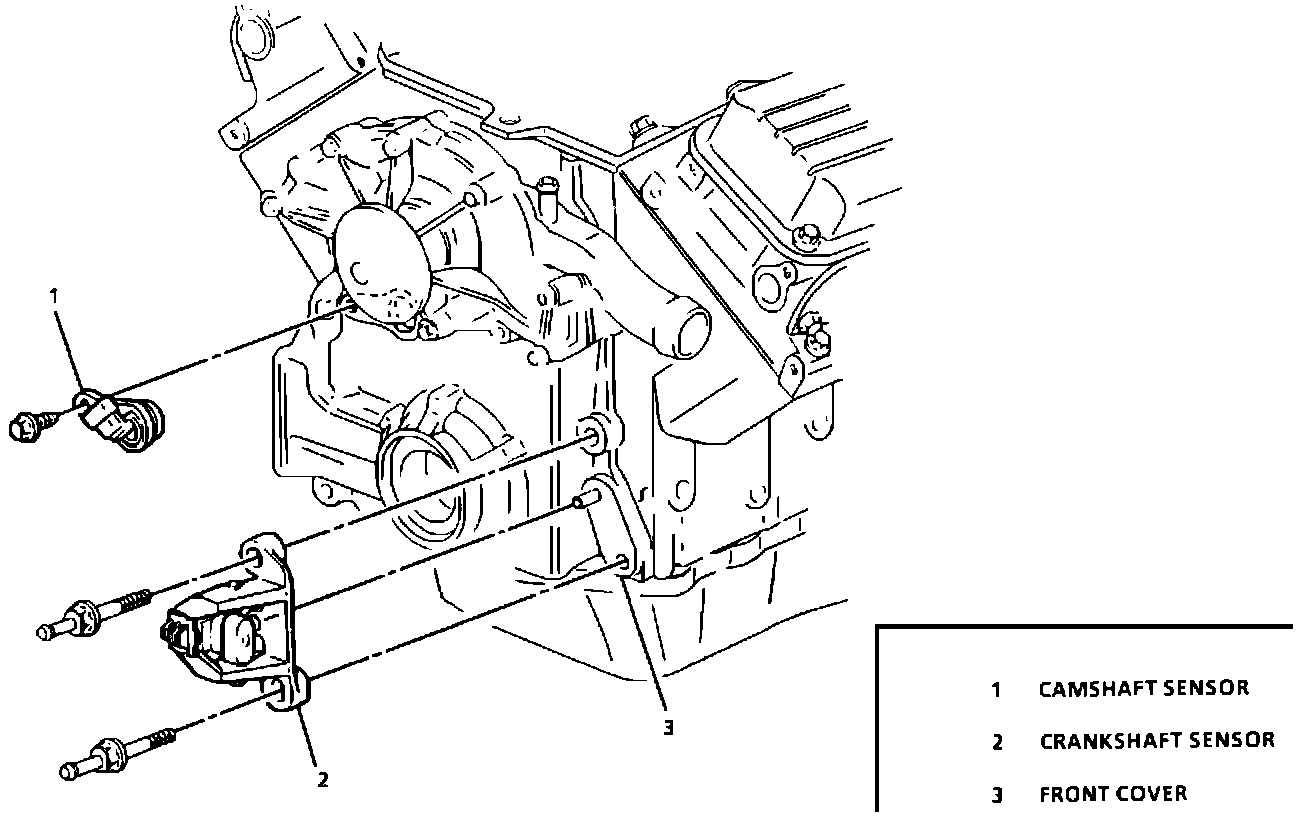 1

2

3

1 CAMSHAFT SENSOR

2 CRANKSHAFT SENSOR

3 FRONT COVER