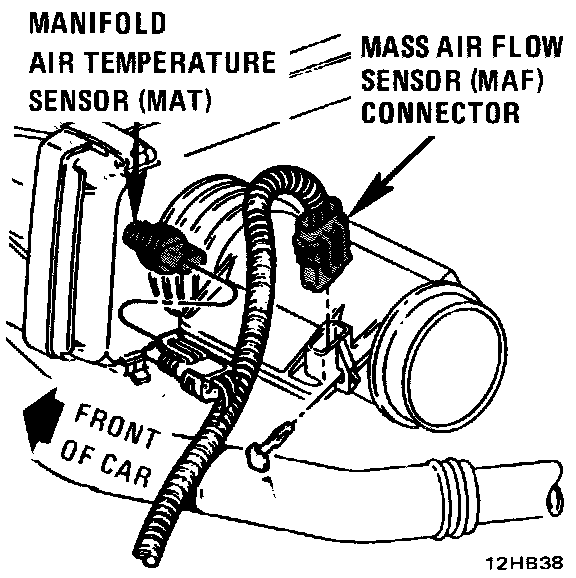 MANIFOLD AIR TEMPERATURE SENSOR (MAT)

MASS AIR FLOW SENSOR (MAF) CONNECTOR

FRONT OF CAR

12HB38